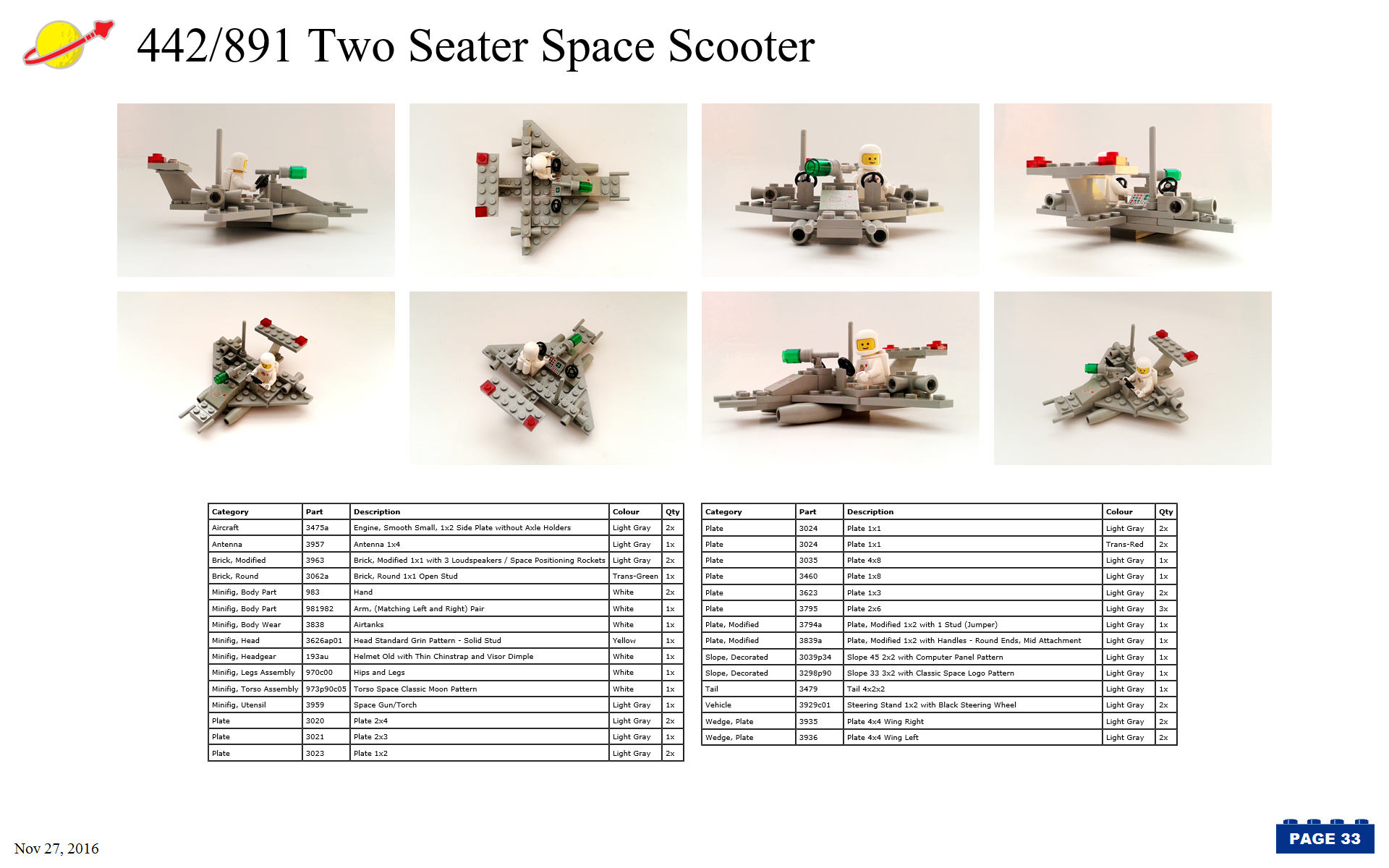 442/891 Two Seater Space Scooter

| Category | Part | Description | Colour | Qty |
|---|---|---|---|---|
| Aircraft | 3475a | Engine, Smooth Small, 1x2 Side Plate without Axle Holders | Light Gray | 2x |
| Antenna | 3957 | Antenna 1x4 | Light Gray | 1x |
| Brick, Modified | 3963 | Brick, Modified 1x1 with 3 Loudspeakers / Space Positioning Rockets | Light Gray | 2x |
| Brick, Round | 3062a | Brick, Round 1x1 Open Stud | Trans-Green | 1x |
| Minifig, Body Part | 983 | Hand | White | 2x |
| Minifig, Body Part | 981982 | Arm, (Matching Left and Right) Pair | White | 1x |
| Minifig, Body Wear | 3838 | Airtanks | White | 1x |
| Minifig, Head | 3626ap01 | Head Standard Grin Pattern - Solid Stud | Yellow | 1x |
| Minifig, Headgear | 193au | Helmet Old with Thin Chinstrap and Visor Dimple | White | 1x |
| Minifig, Legs Assembly | 970c00 | Hips and Legs | White | 1x |
| Minifig, Torso Assembly | 973p90c05 | Torso Space Classic Moon Pattern | White | 1x |
| Minifig, Utensil | 3959 | Space Gun/Torch | Light Gray | 1x |
| Plate | 3020 | Plate 2x4 | Light Gray | 2x |
| Plate | 3021 | Plate 2x3 | Light Gray | 1x |
| Plate | 3023 | Plate 1x2 | Light Gray | 2x |

| Category | Part | Description | Colour | Qty |
|---|---|---|---|---|
| Plate | 3024 | Plate 1x1 | Light Gray | 2x |
| Plate | 3024 | Plate 1x1 | Trans-Red | 2x |
| Plate | 3035 | Plate 4x8 | Light Gray | 1x |
| Plate | 3460 | Plate 1x8 | Light Gray | 1x |
| Plate | 3623 | Plate 1x3 | Light Gray | 2x |
| Plate | 3795 | Plate 2x6 | Light Gray | 3x |
| Plate, Modified | 3794a | Plate, Modified 1x2 with 1 Stud (Jumper) | Light Gray | 1x |
| Plate, Modified | 3839a | Plate, Modified 1x2 with Handles - Round Ends, Mid Attachment | Light Gray | 1x |
| Slope, Decorated | 3039p34 | Slope 45 2x2 with Computer Panel Pattern | Light Gray | 1x |
| Slope, Decorated | 3298p90 | Slope 33 3x2 with Classic Space Logo Pattern | Light Gray | 1x |
| Tail | 3479 | Tail 4x2x2 | Light Gray | 1x |
| Vehicle | 3929c01 | Steering Stand 1x2 with Black Steering Wheel | Light Gray | 2x |
| Wedge, Plate | 3935 | Plate 4x4 Wing Right | Light Gray | 2x |
| Wedge, Plate | 3936 | Plate 4x4 Wing Left | Light Gray | 2x |

Nov 27, 2016

PAGE 33