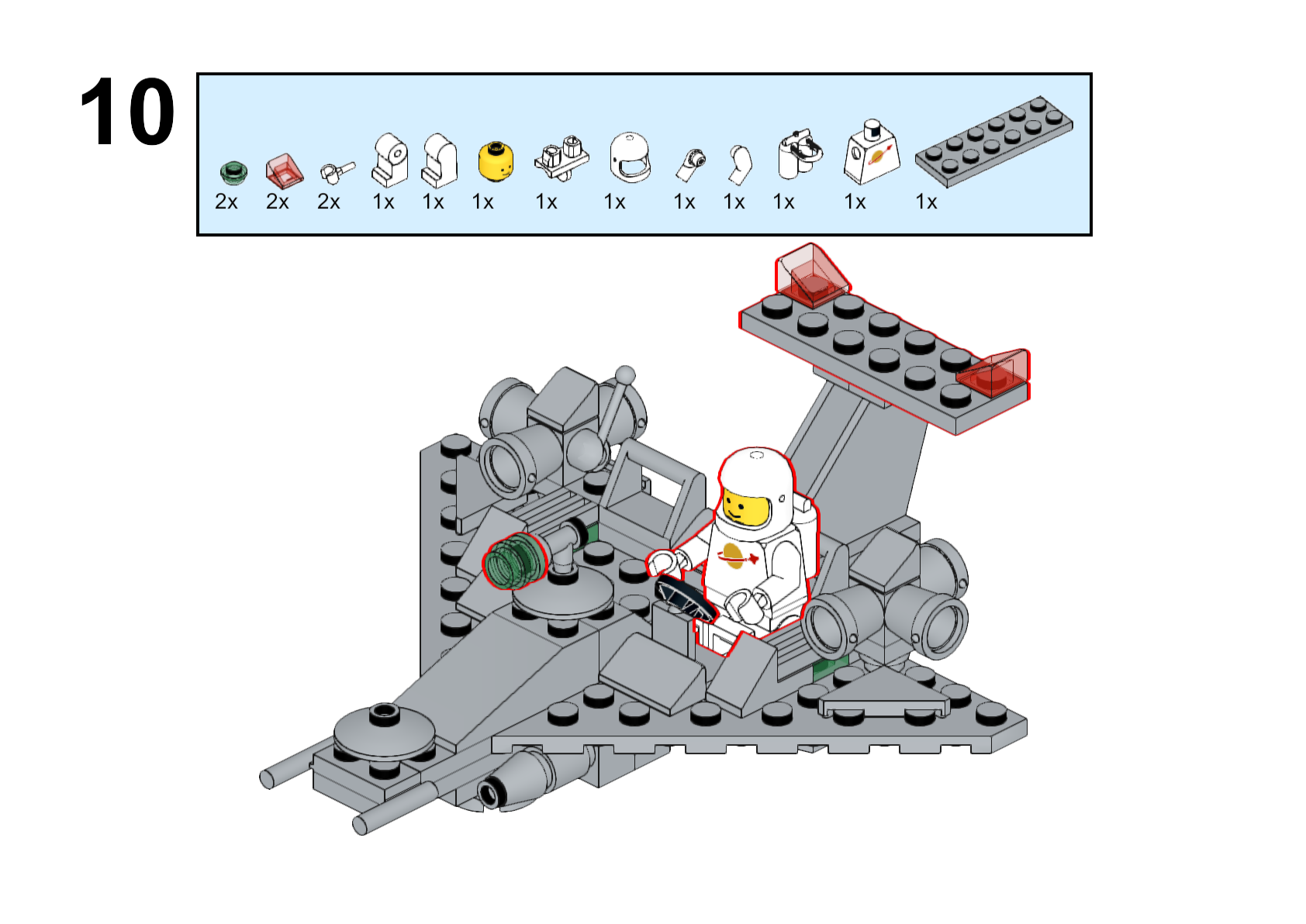 10

2x 2x 2x 1x 1x 1x 1x 1x 1x 1x 1x 1x 1x