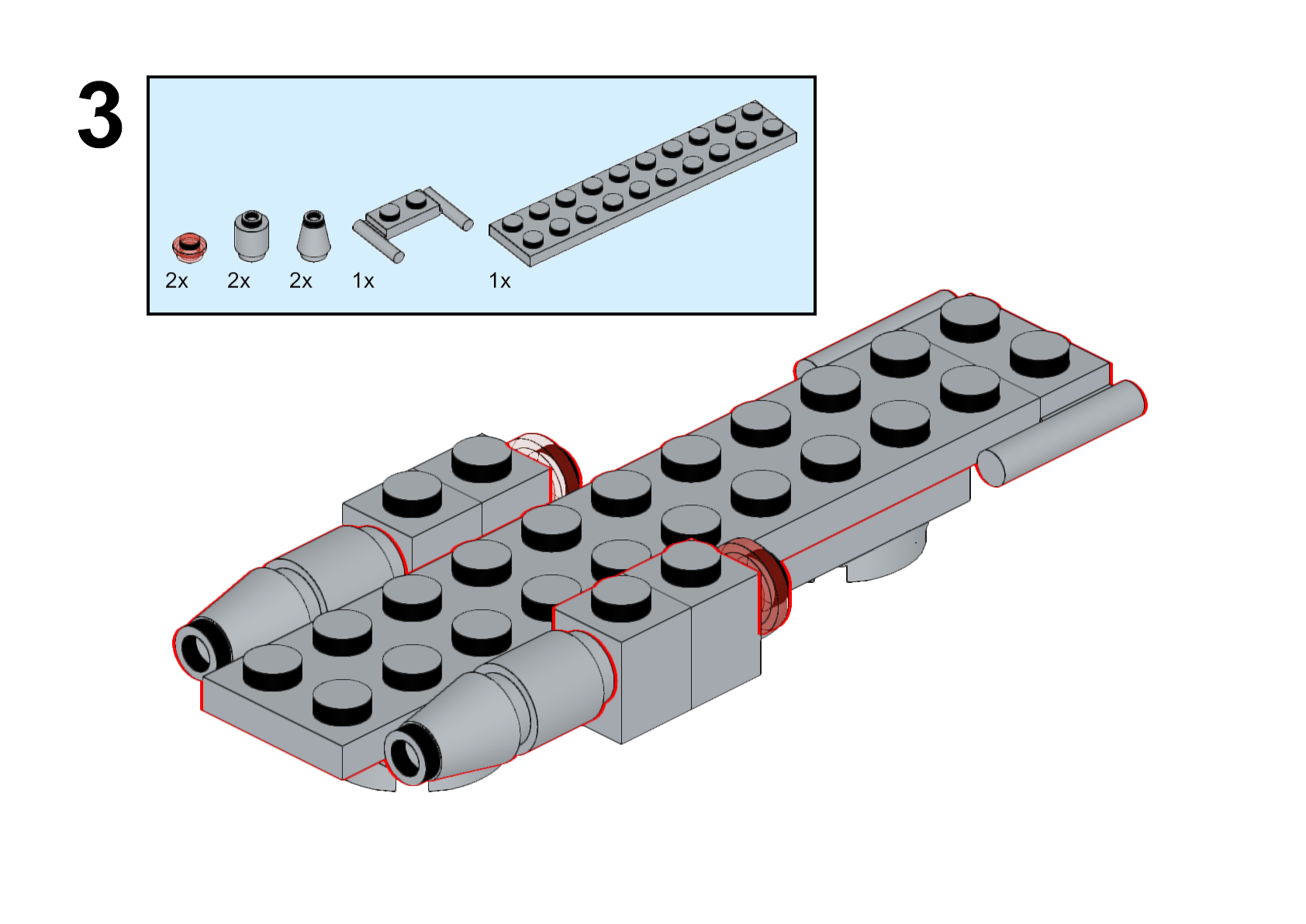 3

2x 2x 2x 1x 1x