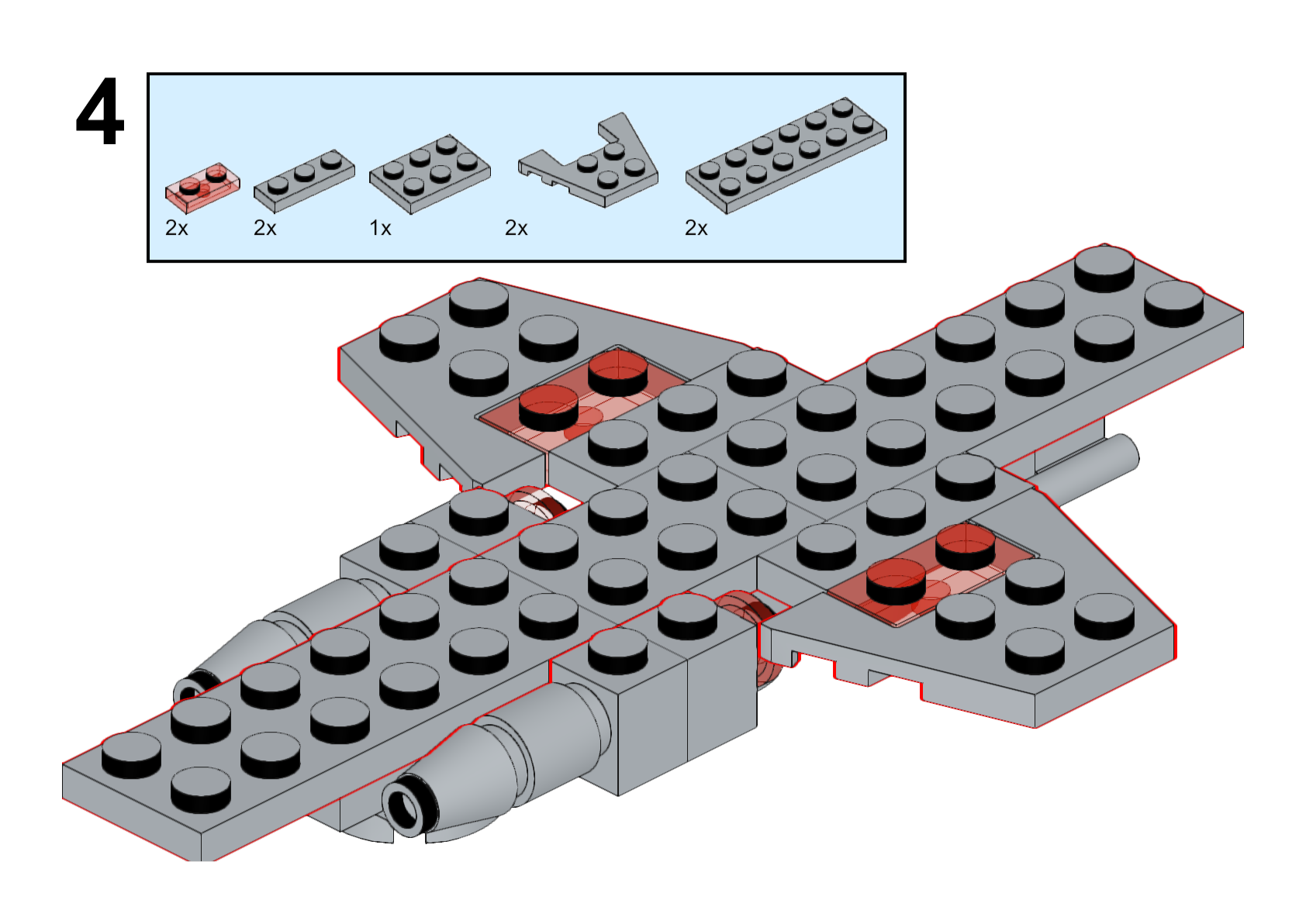 4

2x 2x 1x 2x 2x