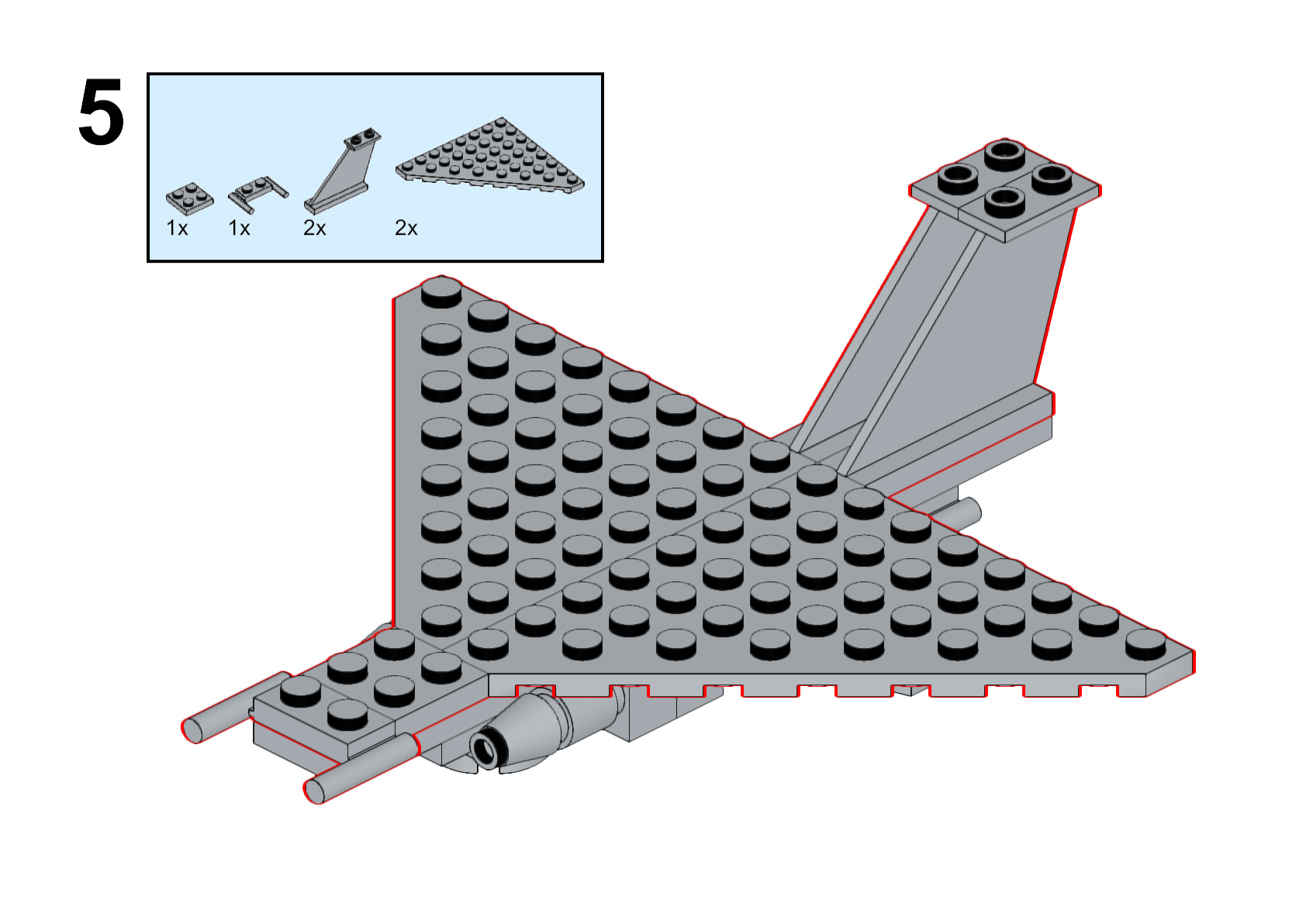 5

1x 1x 2x 2x