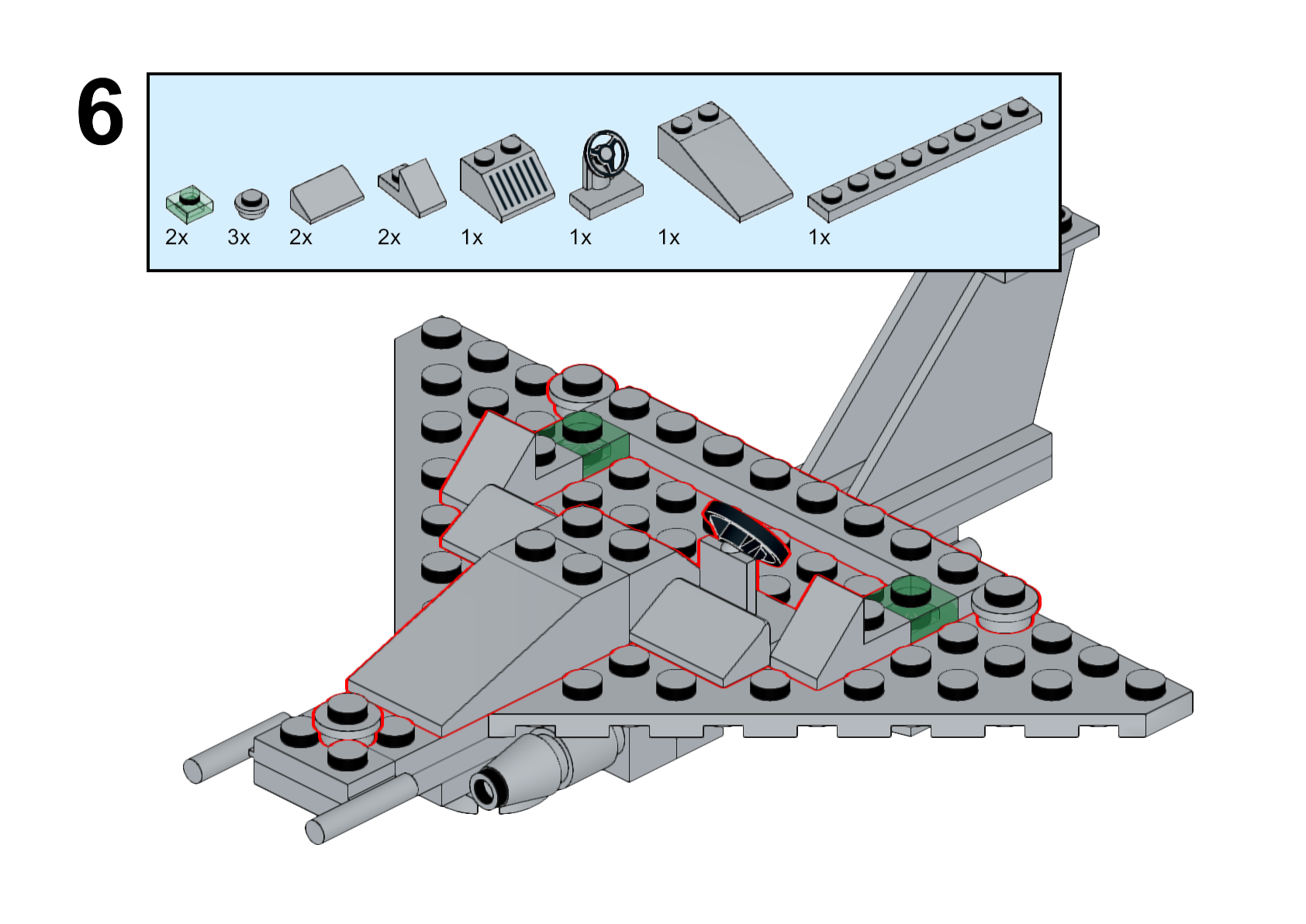 6

2x 3x 2x 2x 1x 1x 1x 1x