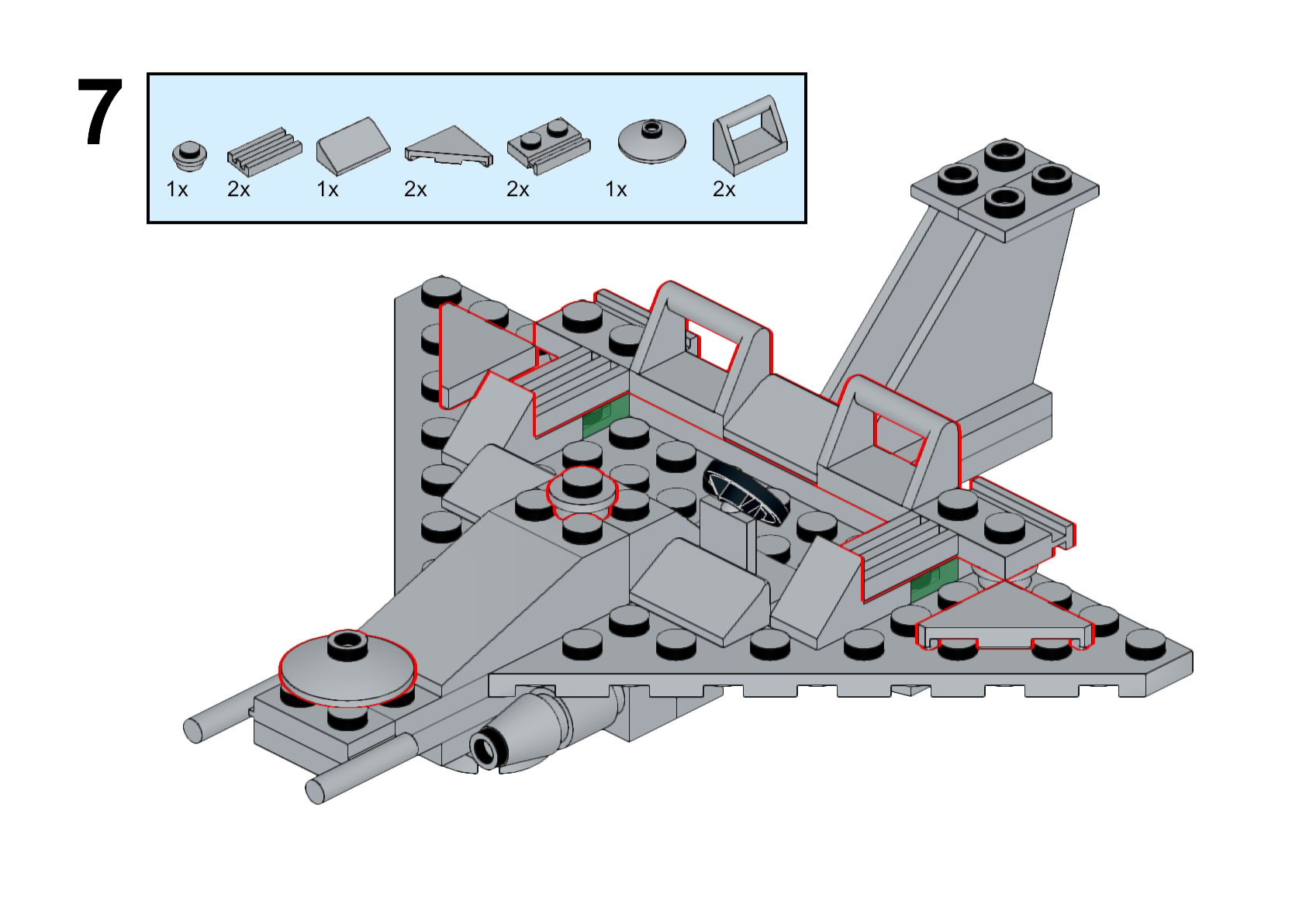 7

1x 2x 1x 2x 2x 1x 2x