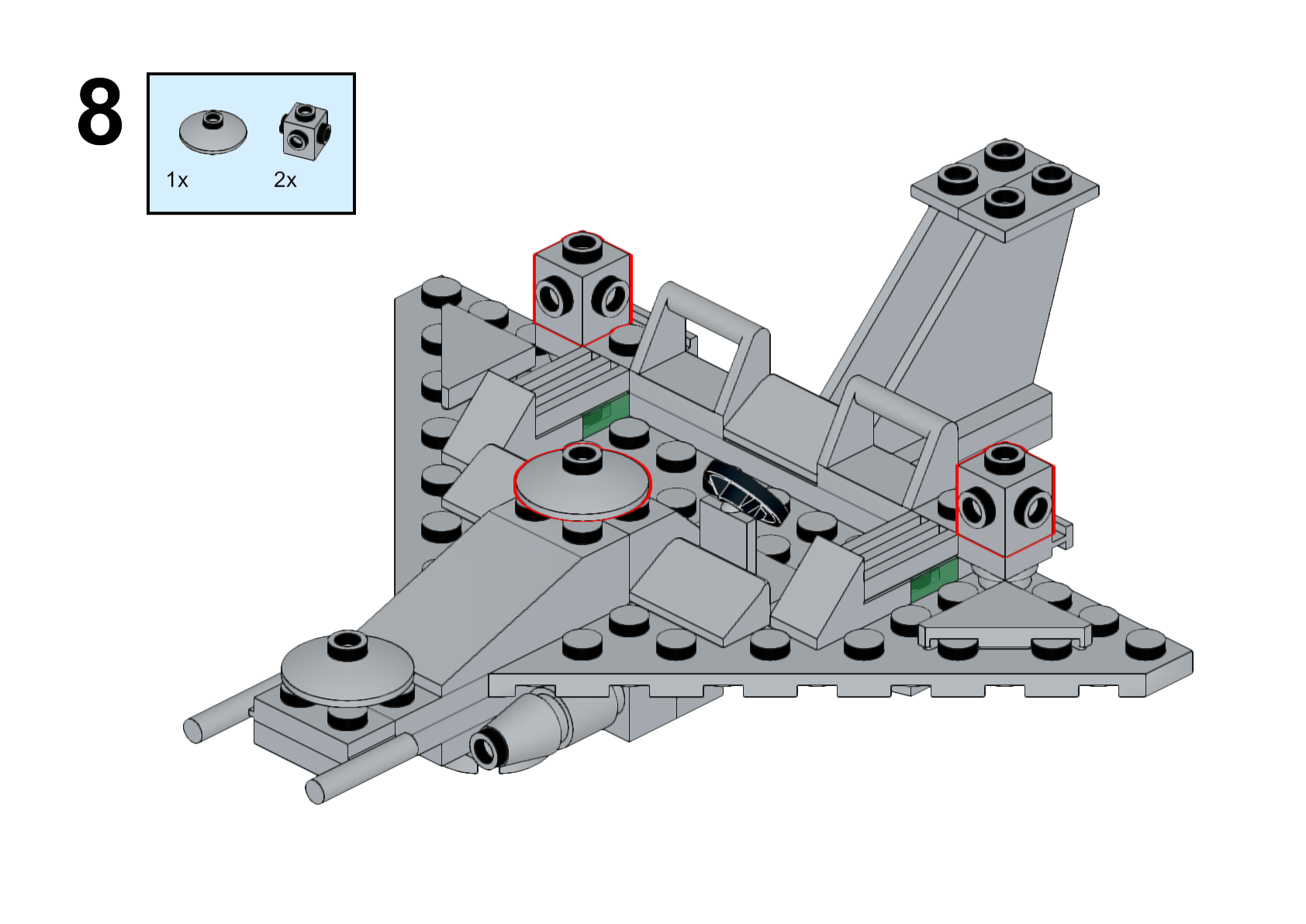 8

1x

2x