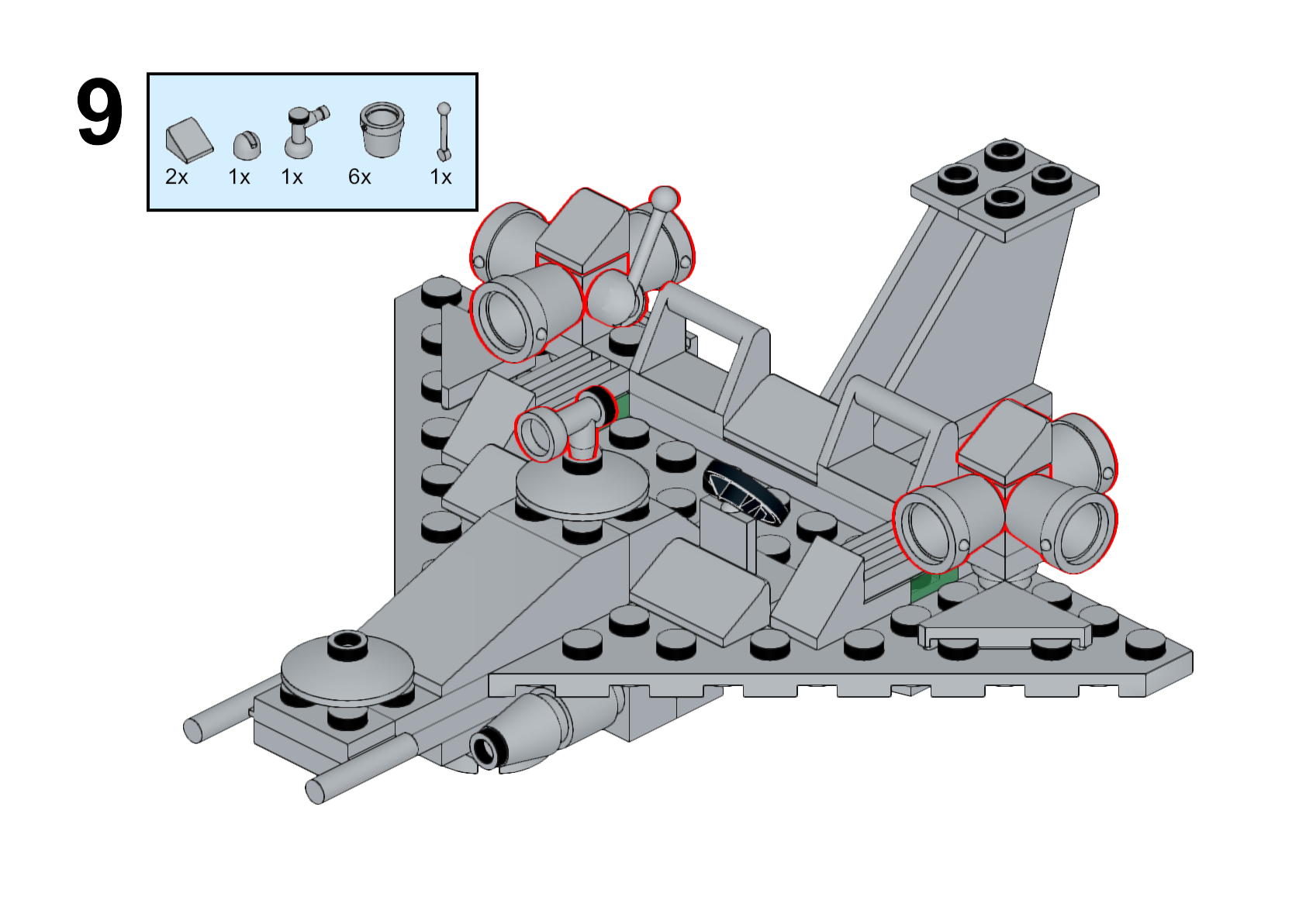 9

2x 1x 1x 6x 1x