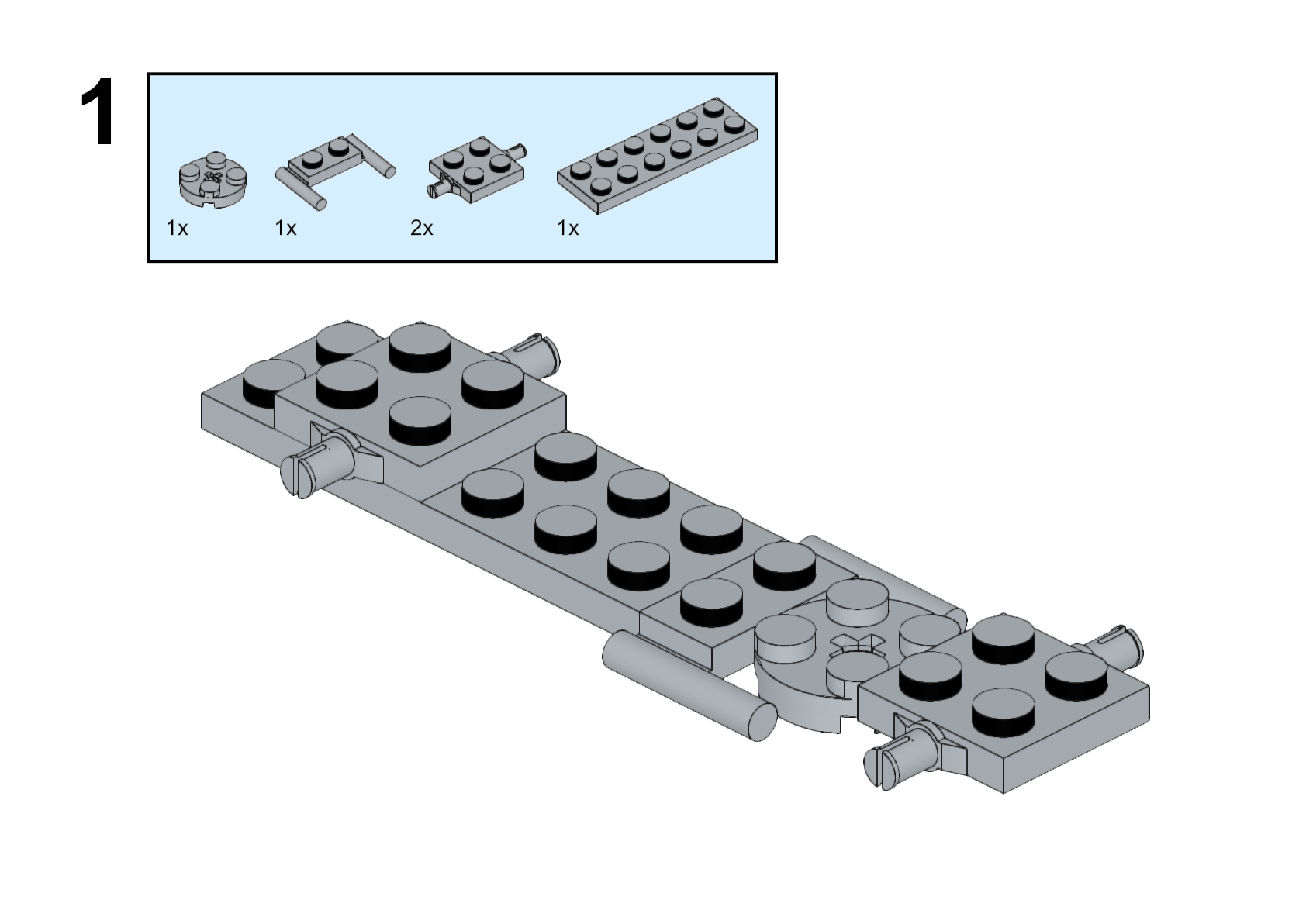 1

1x 1x 2x 1x