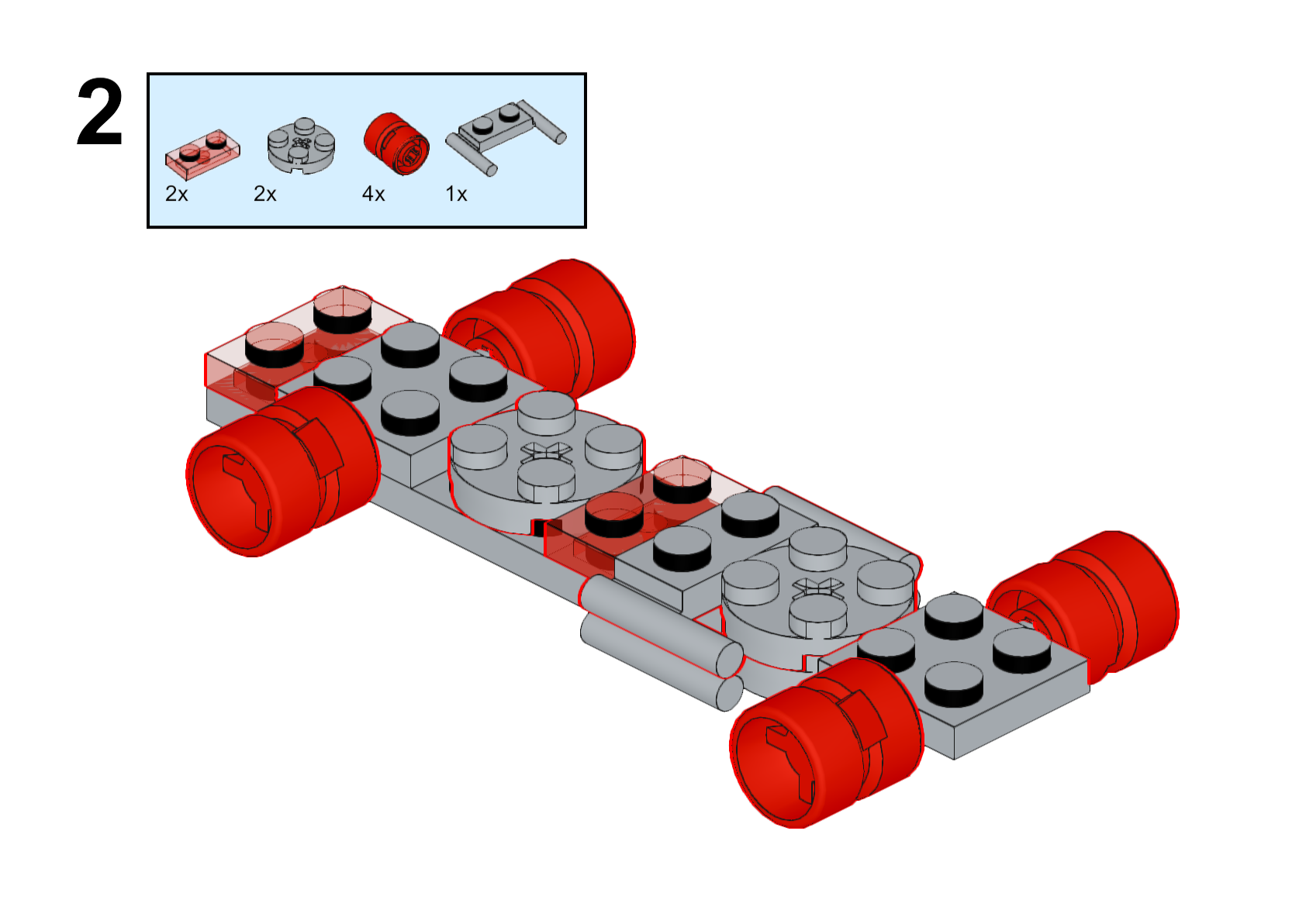 2

2x 2x 4x 1x