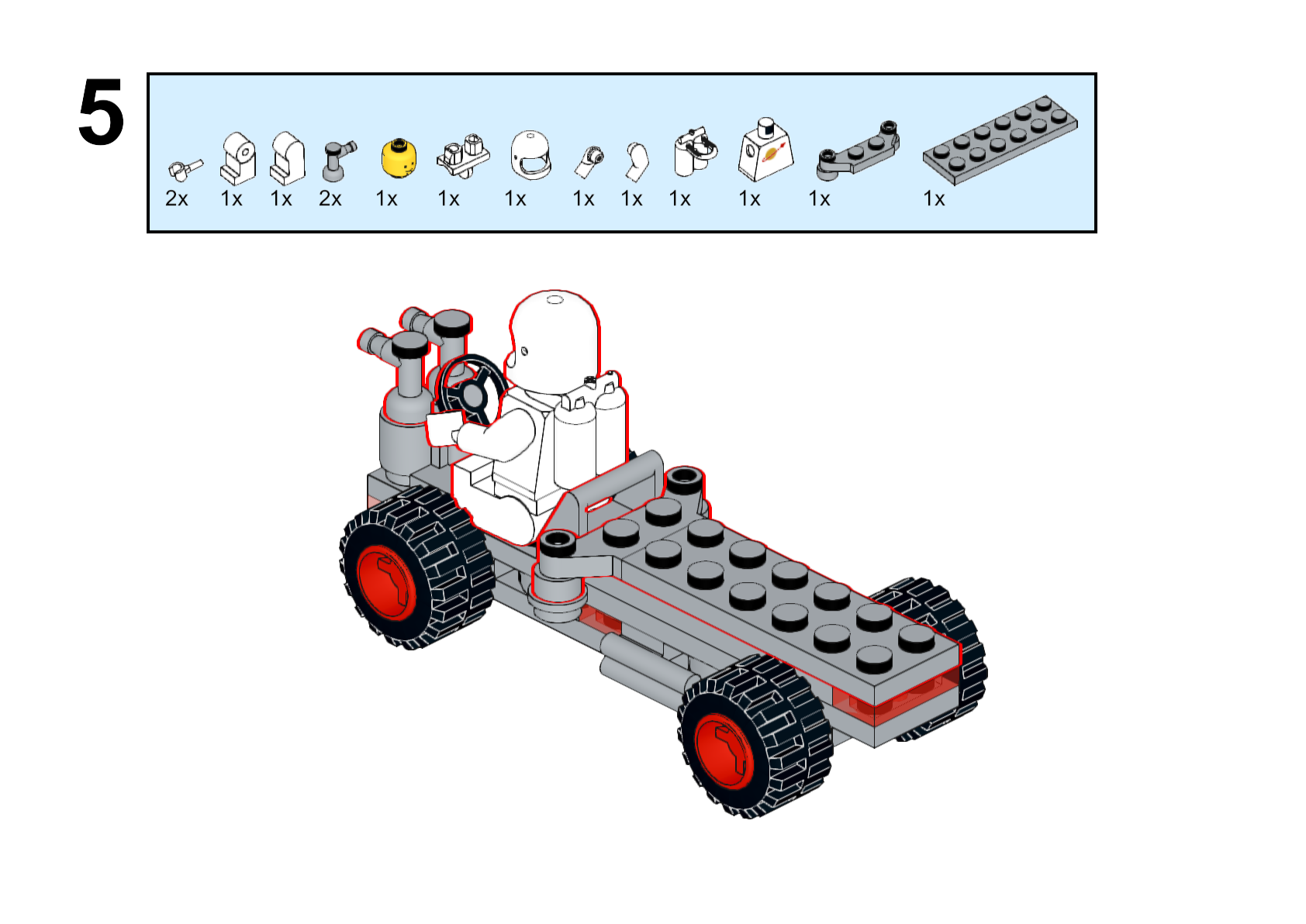 5

2x 1x 1x 2x 1x 1x 1x 1x 1x 1x 1x 1x 1x