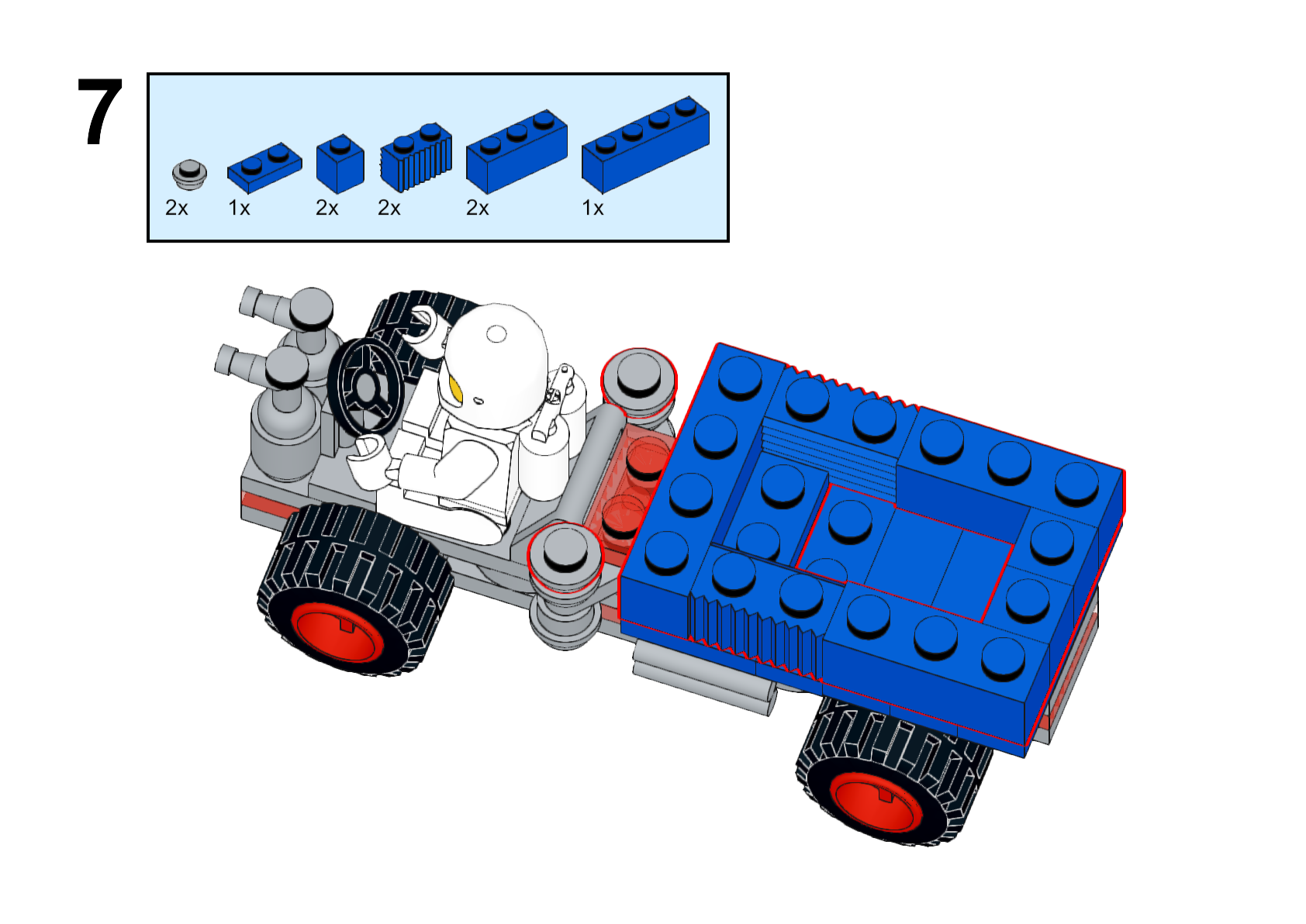 7

2x 1x 2x 2x 2x 1x