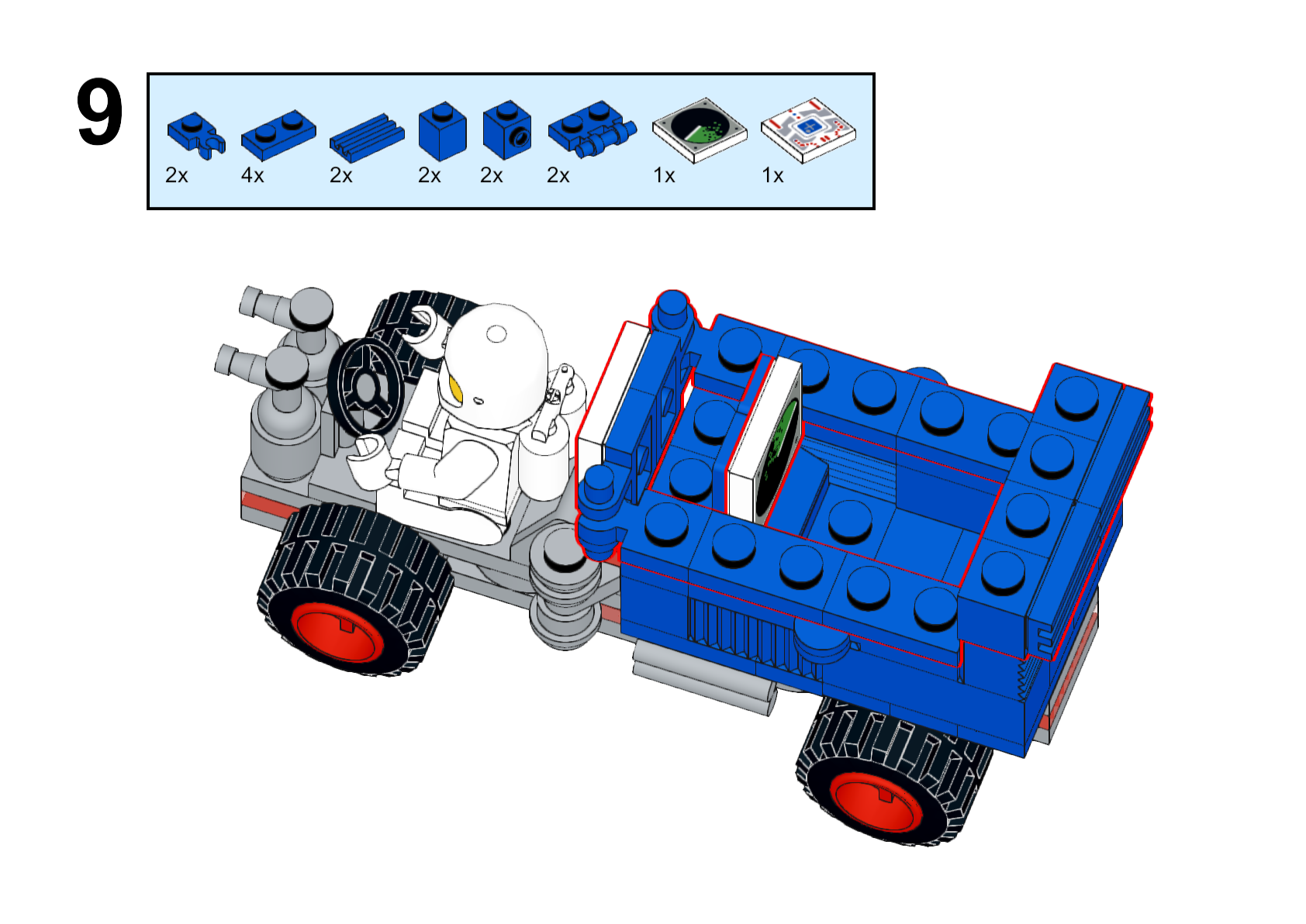 9

2x 4x 2x 2x 2x 2x 1x 1x