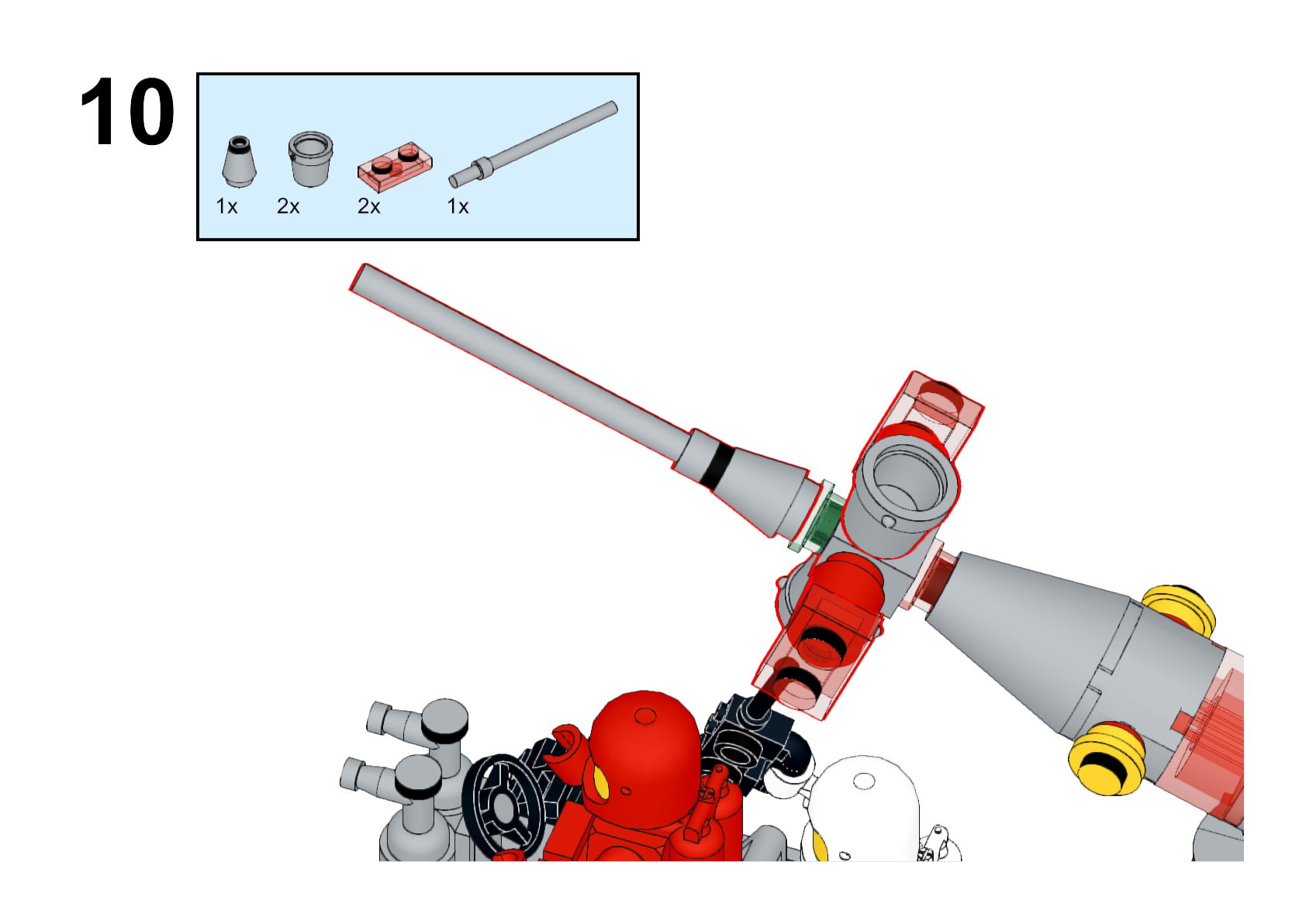 10

1x 2x 2x 1x