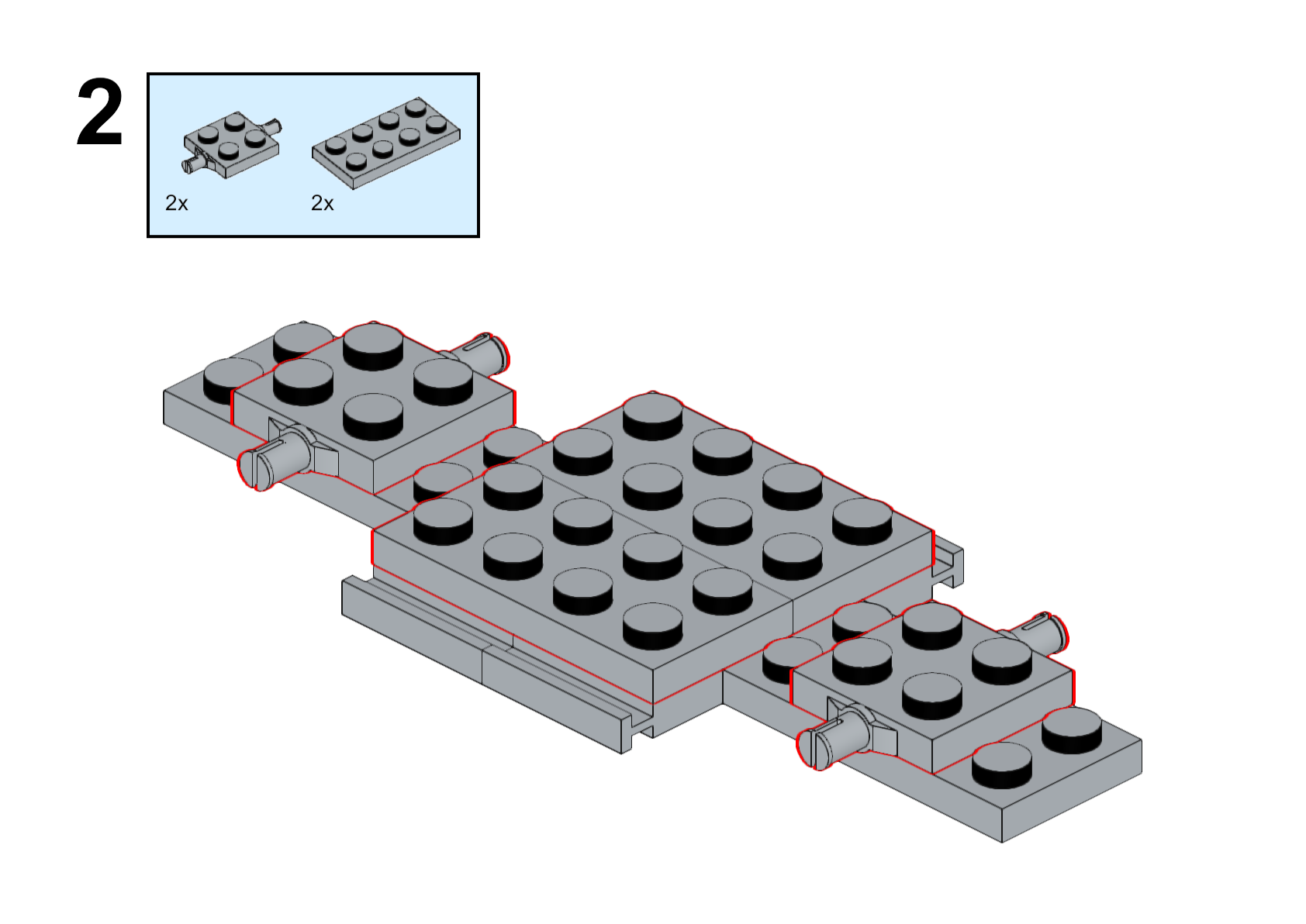 2

2x 2x