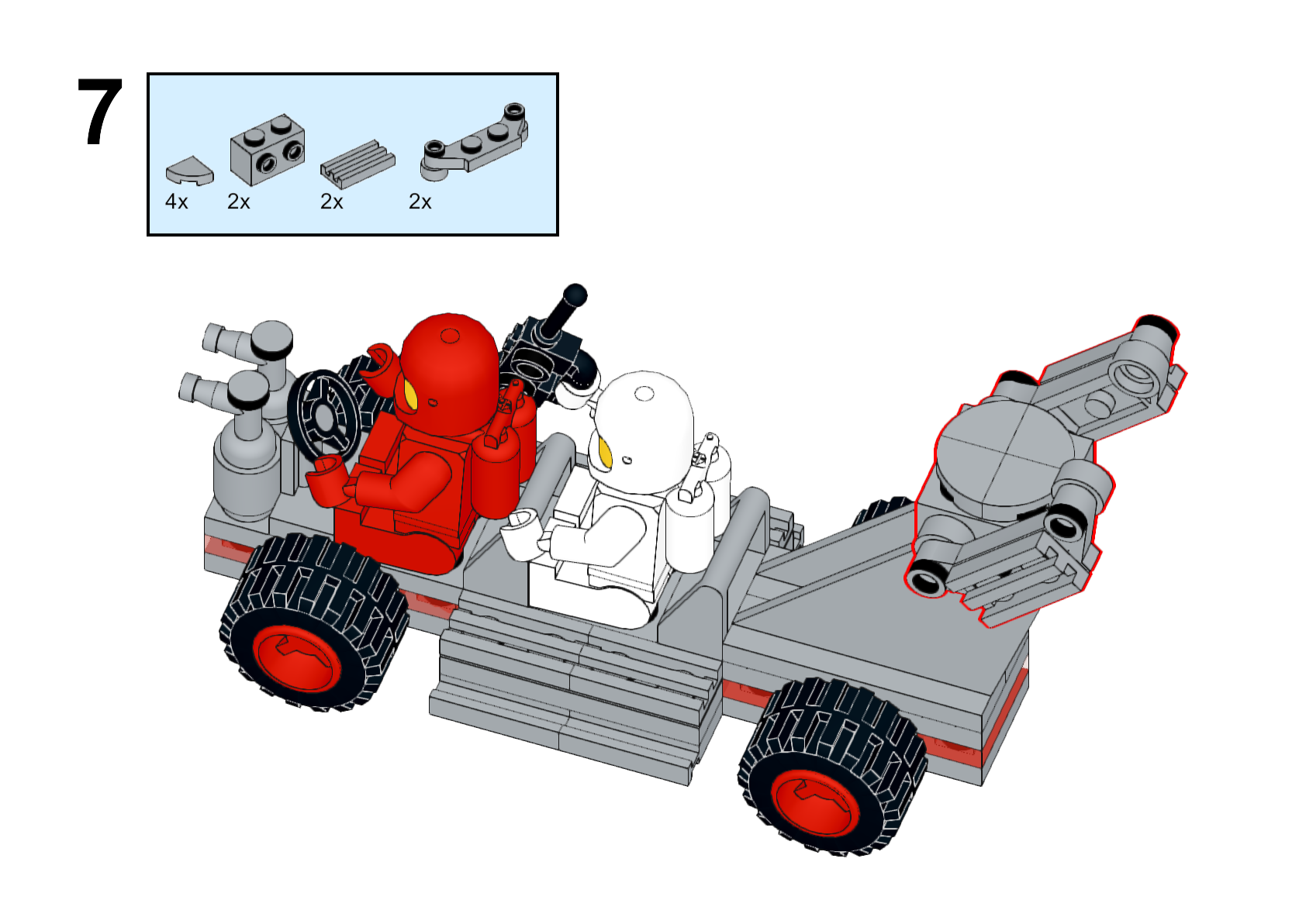 7

4x 2x 2x 2x