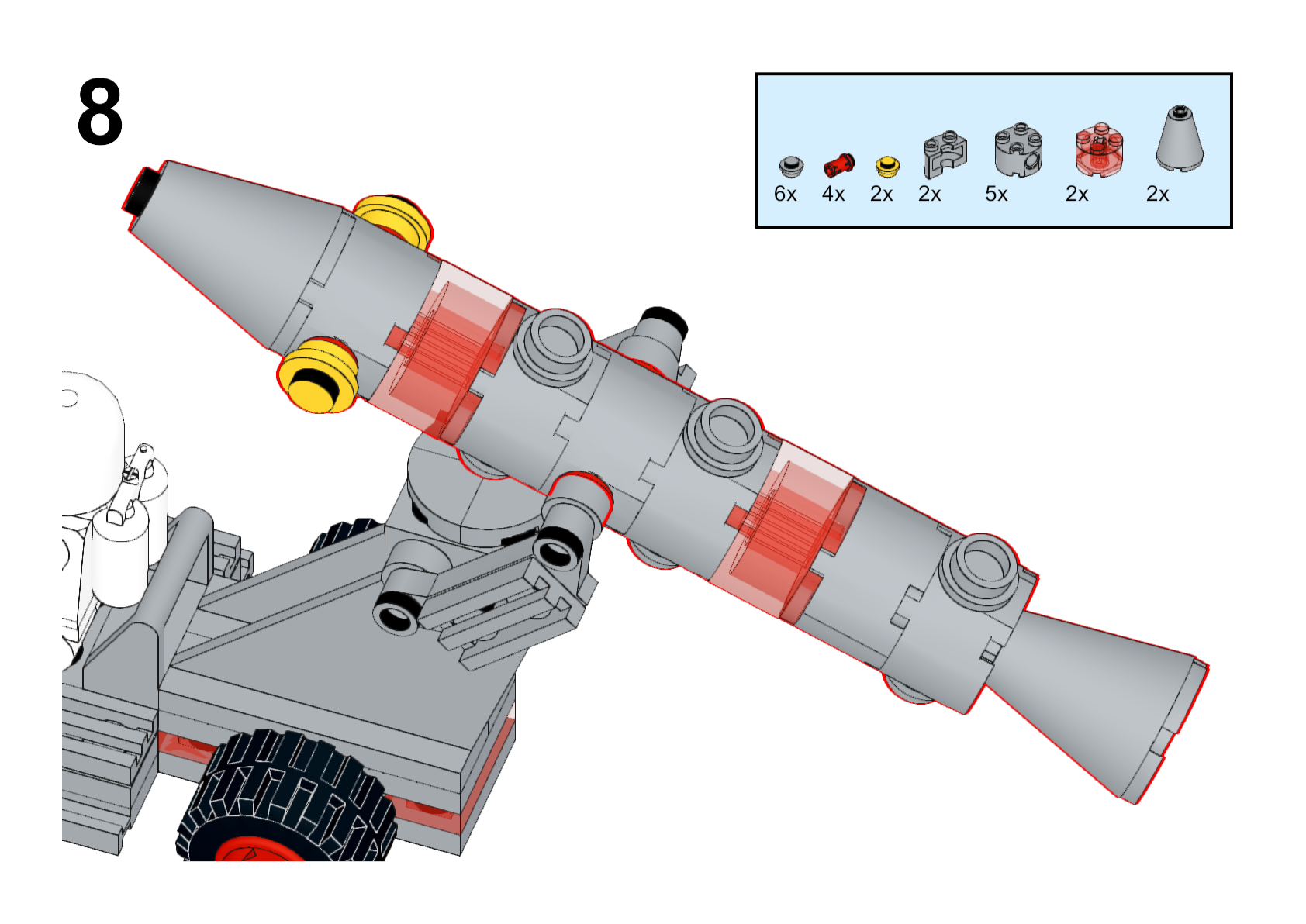 8

6x 4x 2x 2x 5x 2x 2x