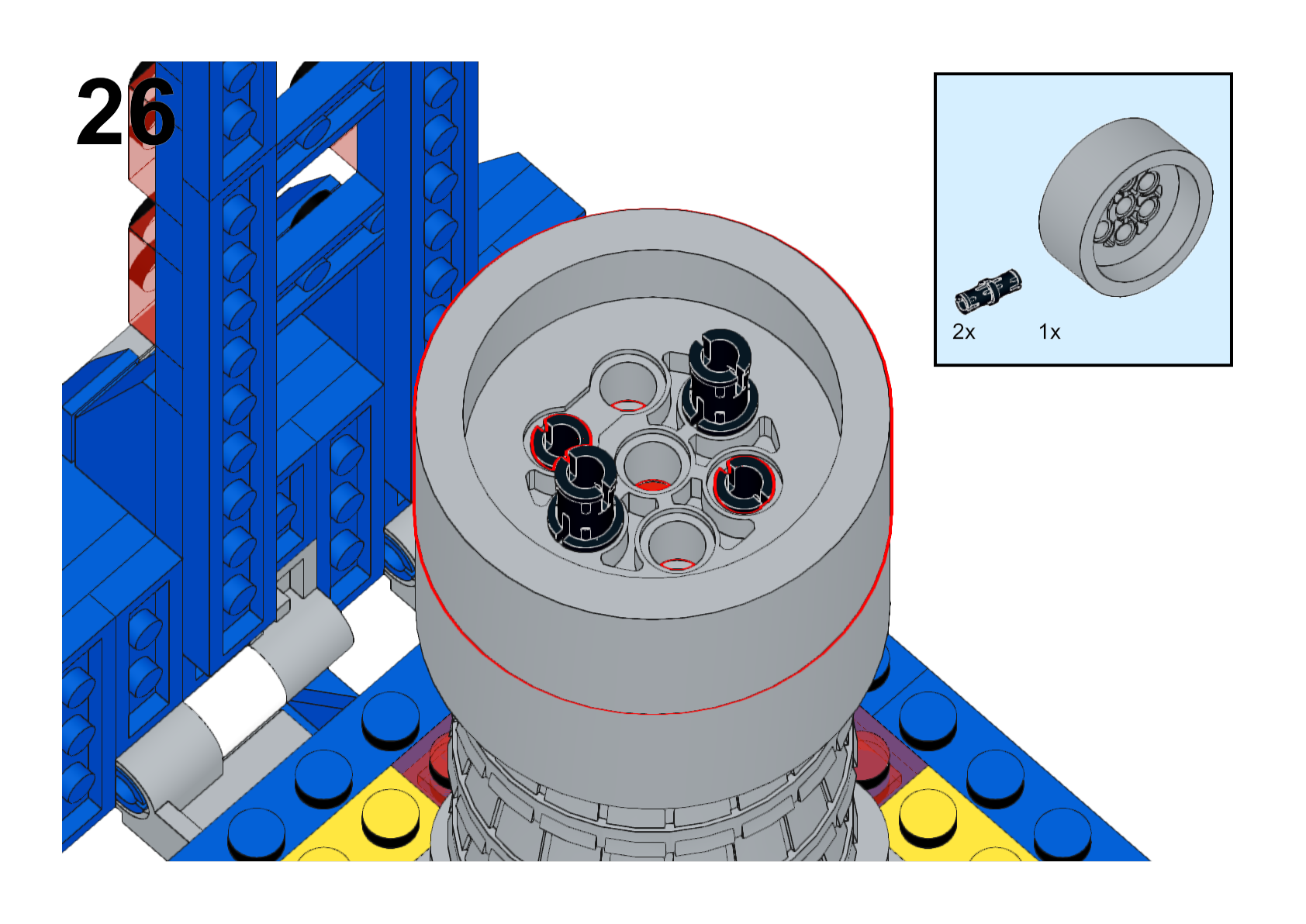 26

2x

1x