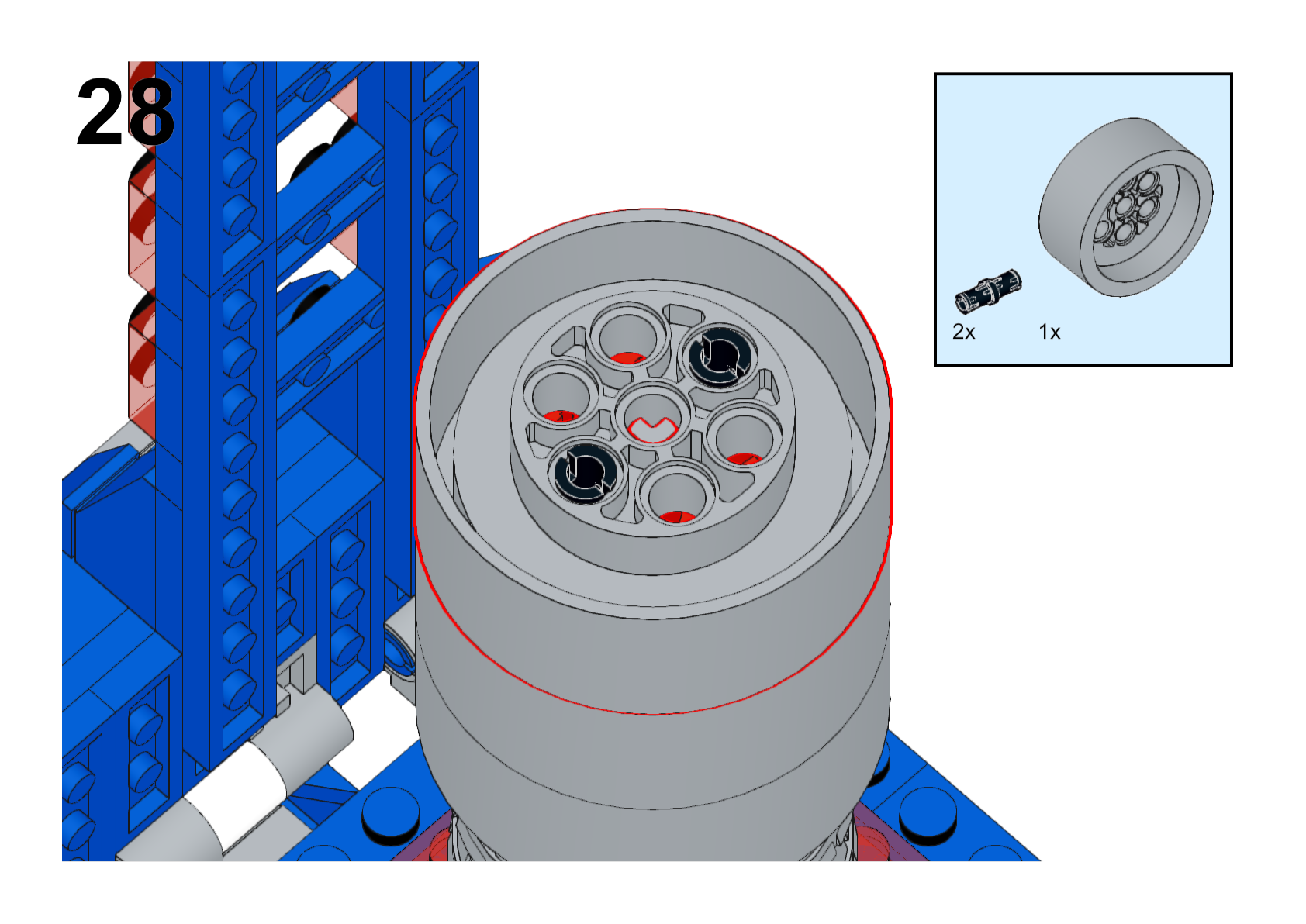 28

2x

1x