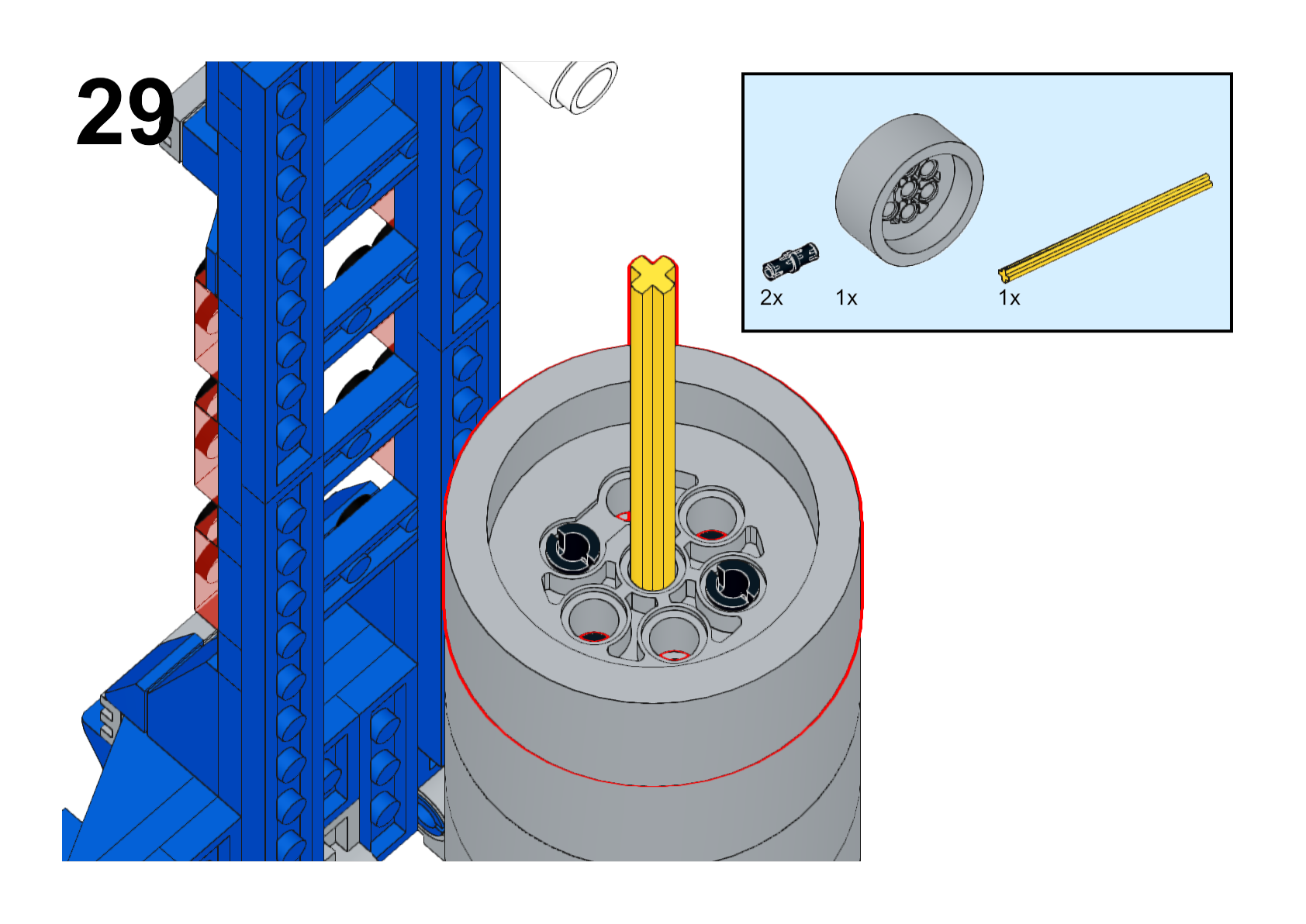 29

2x 1x 1x