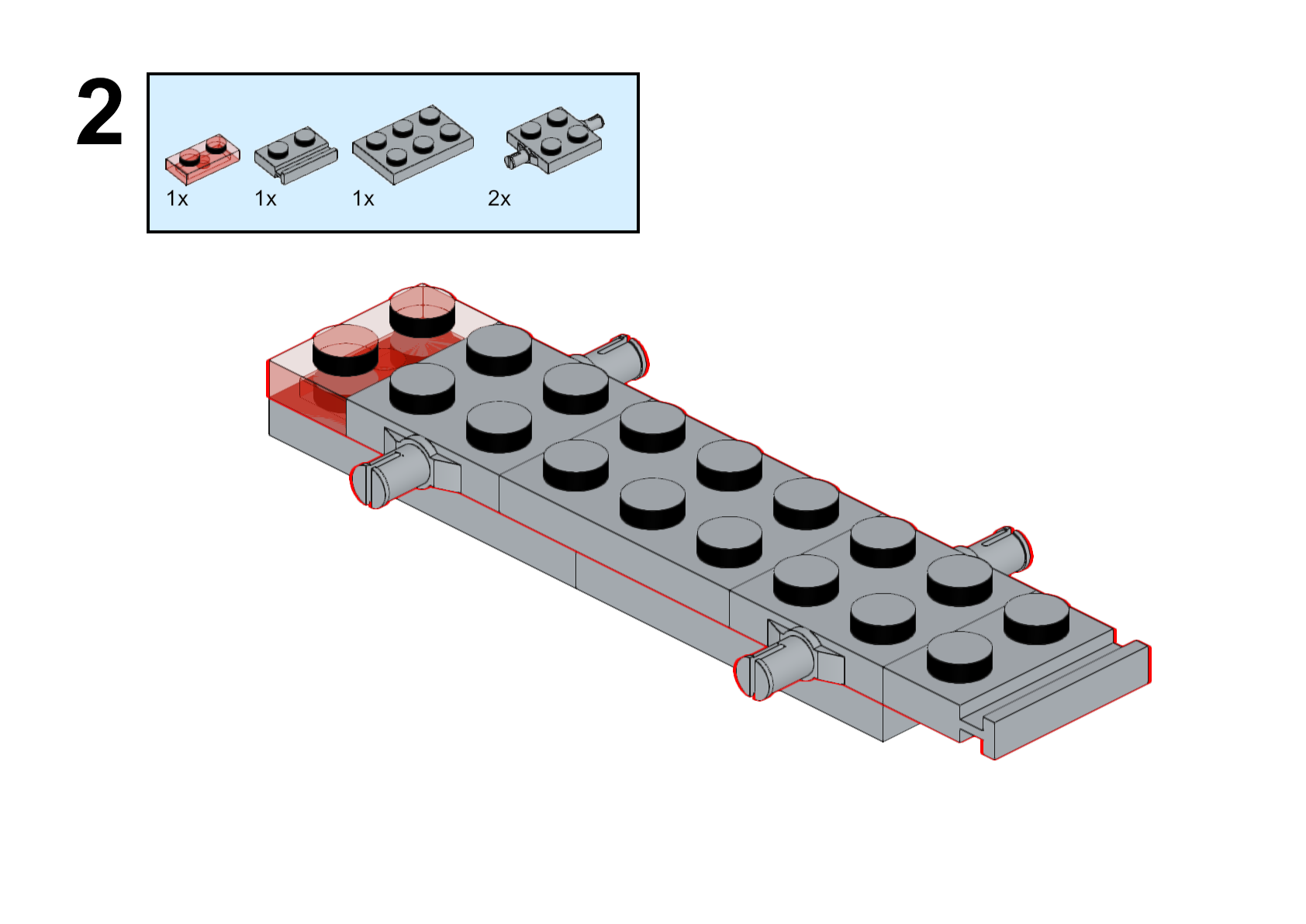 2

1x 1x 1x 2x