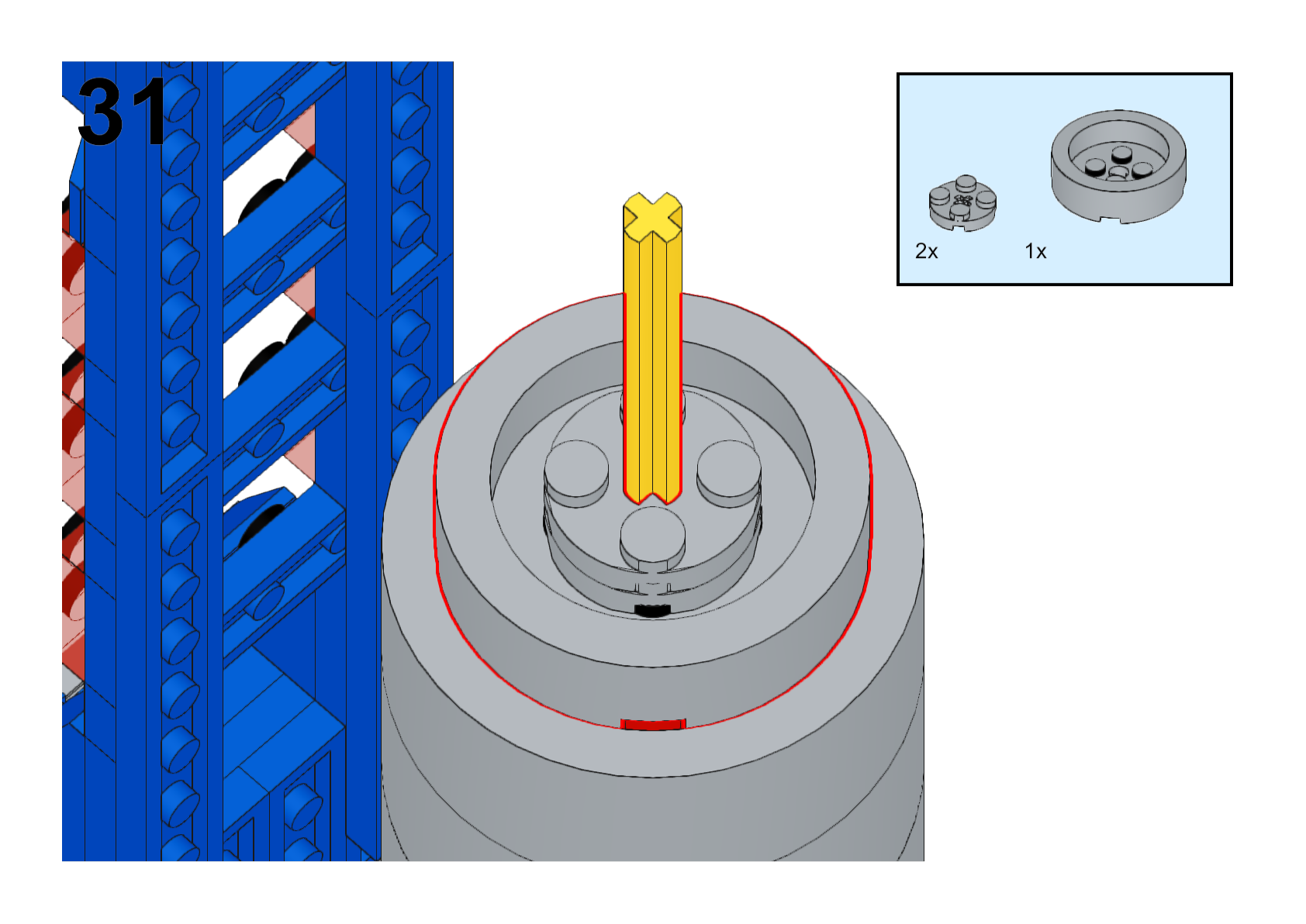 31

2x

1x