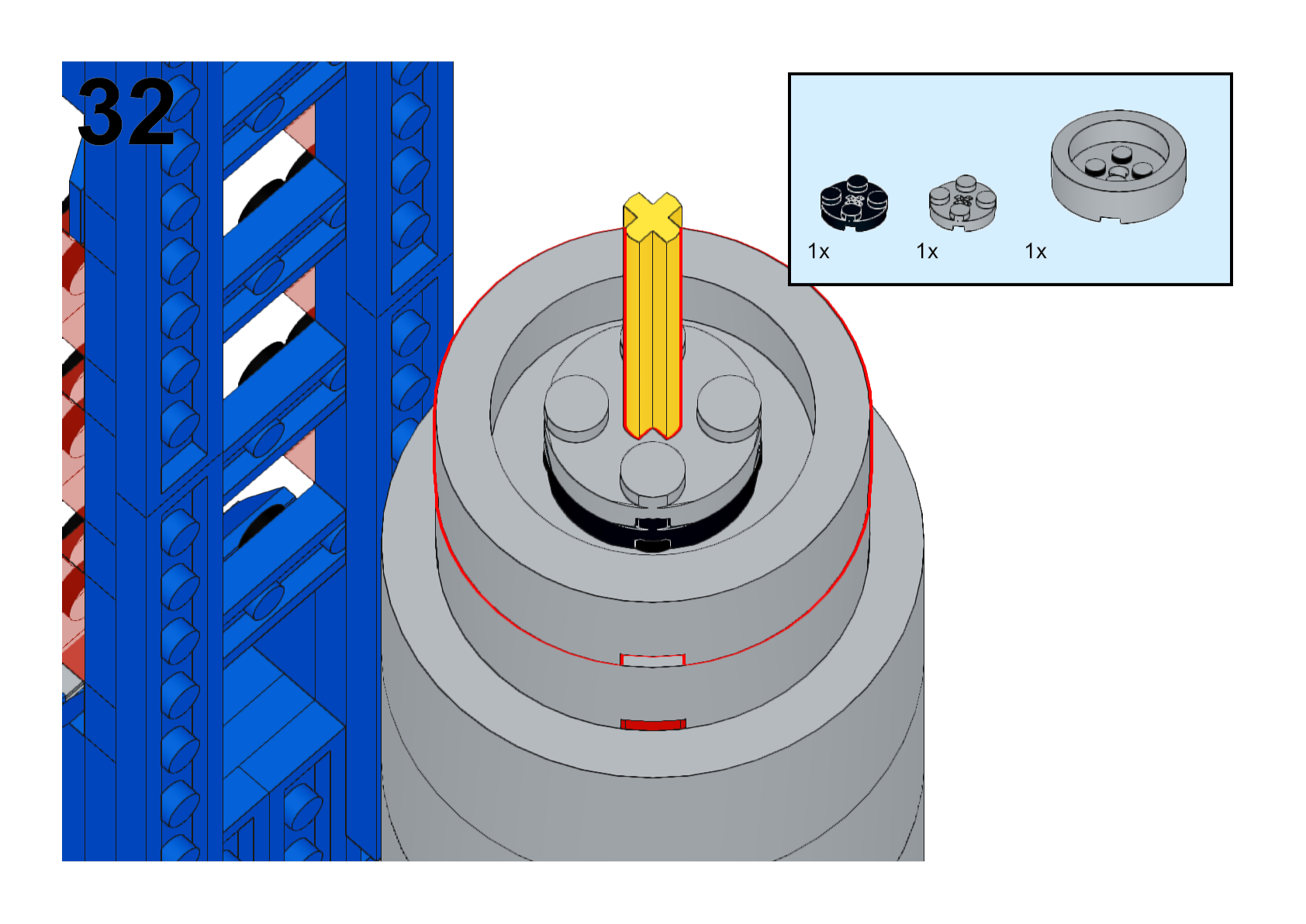 32

1x 1x 1x