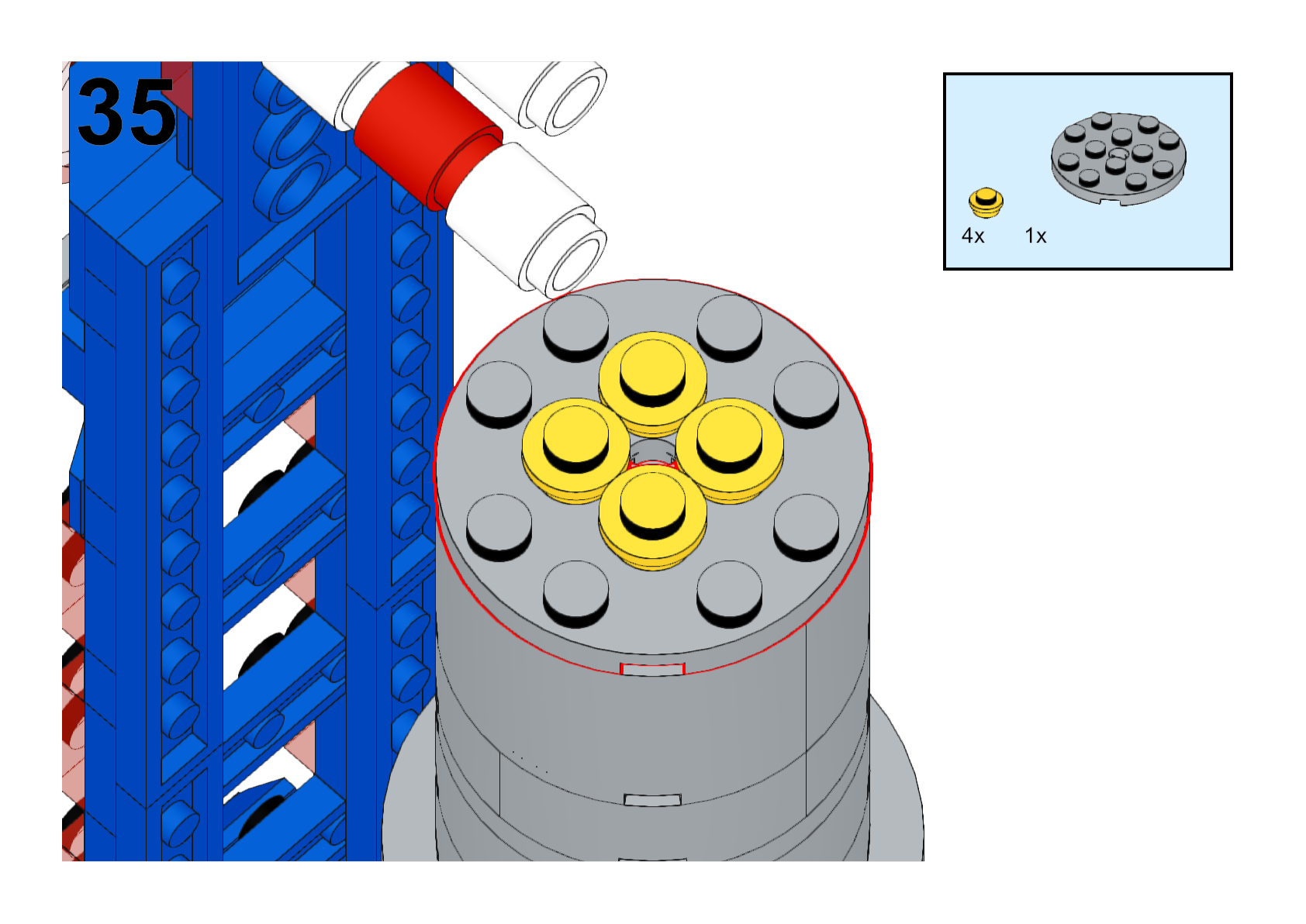 35

4x 1x