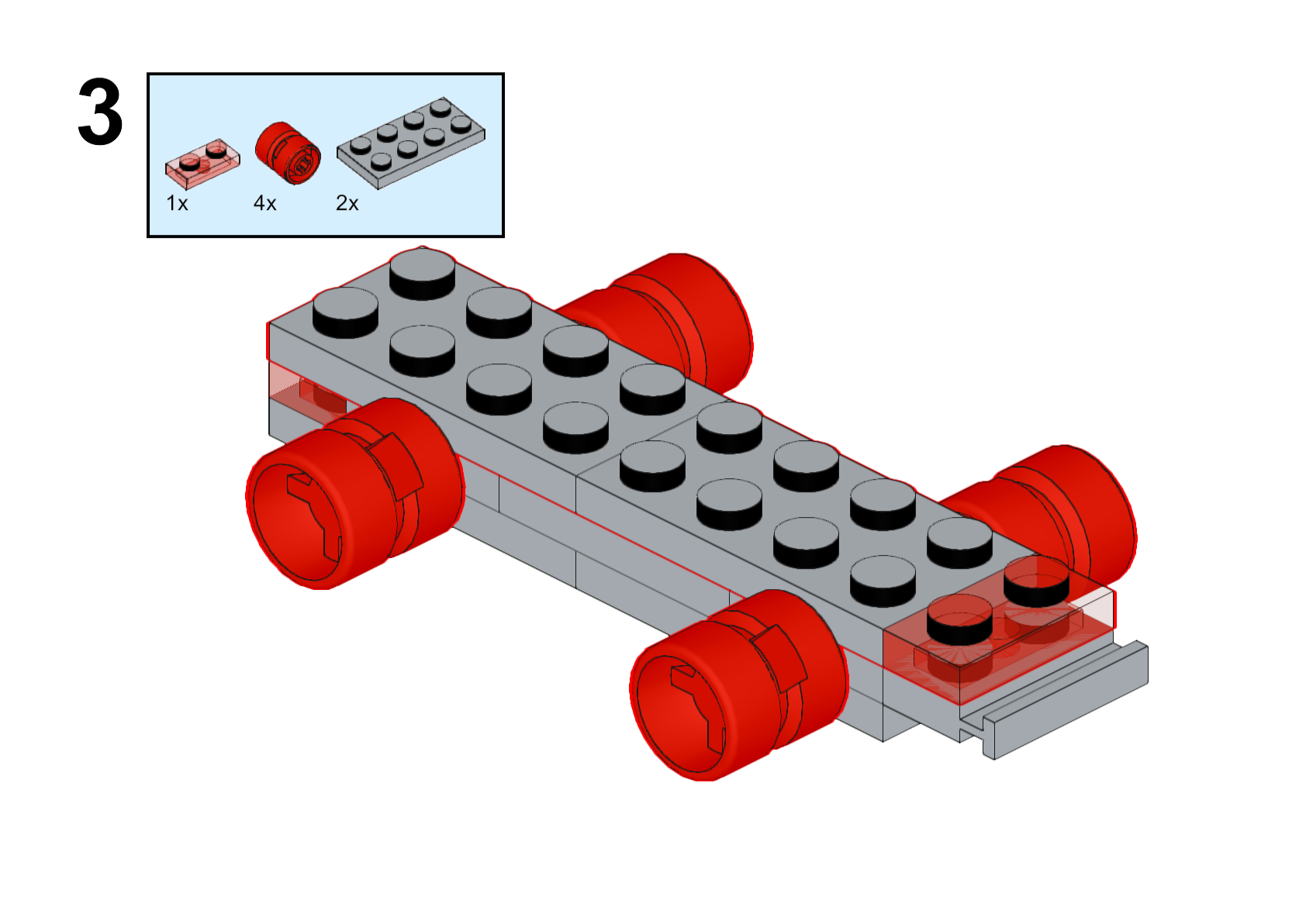 3

1x 4x 2x