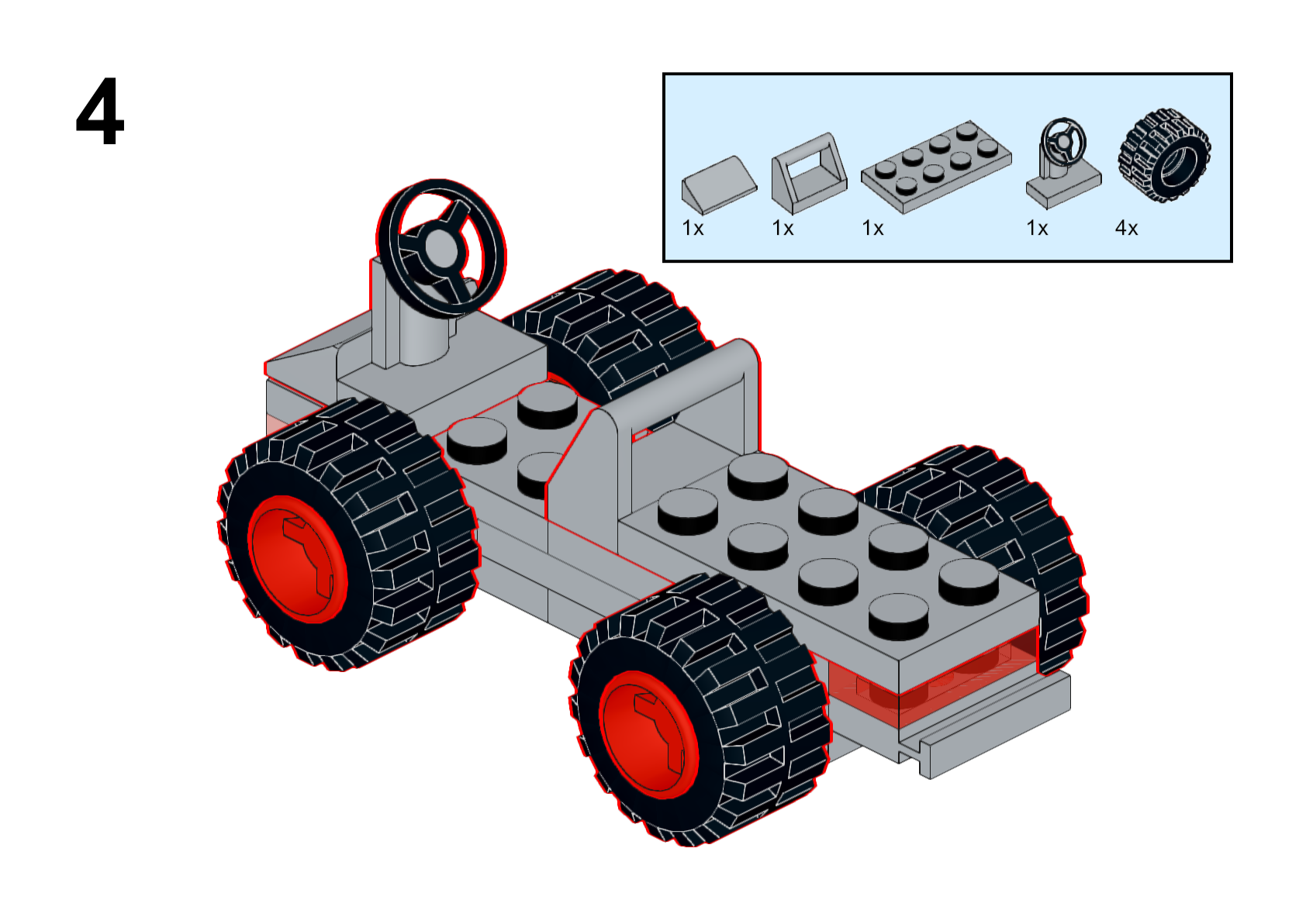 4

1x 1x 1x 1x 4x