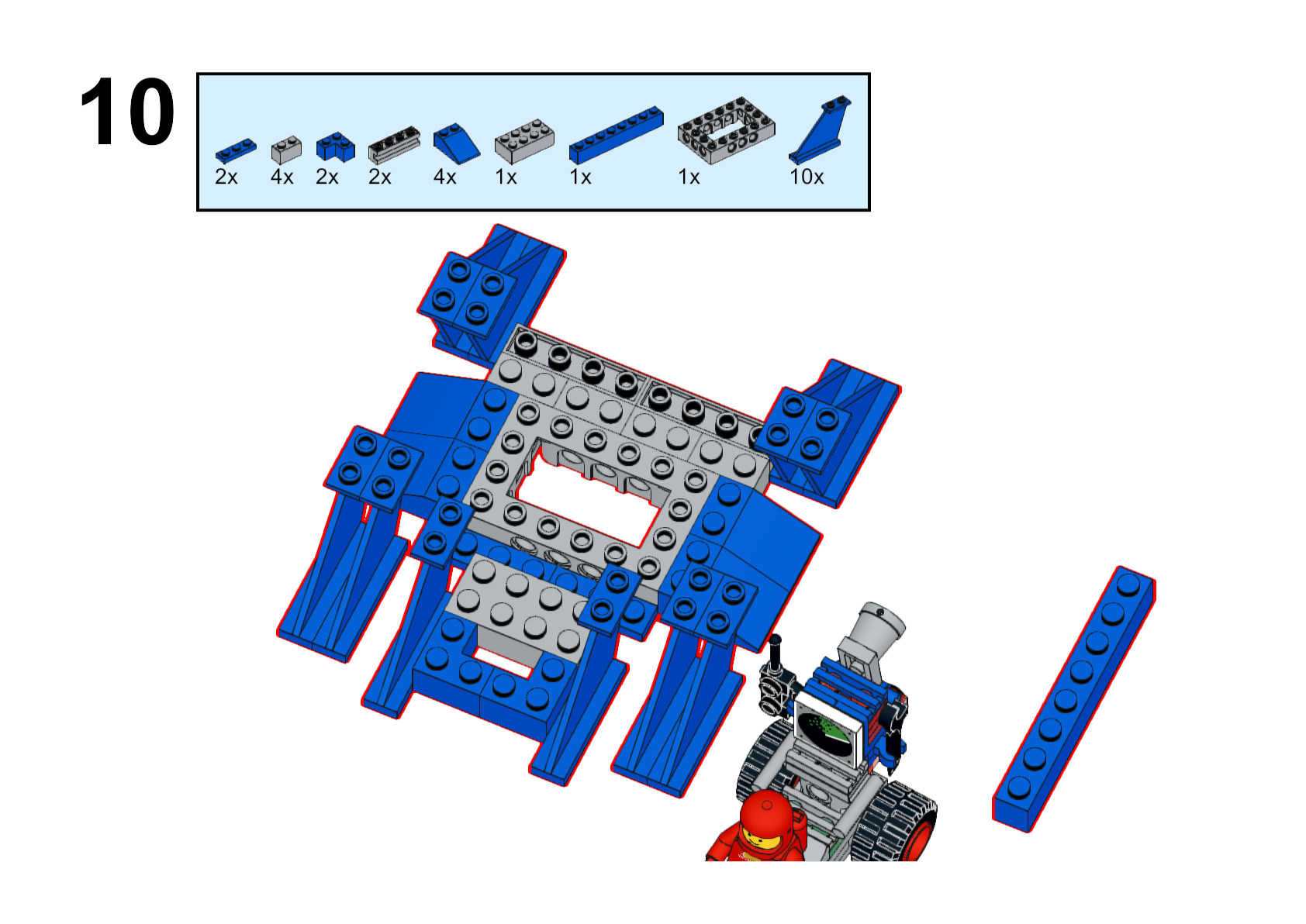 10

2x 4x 2x 2x 4x 1x 1x 1x 10x