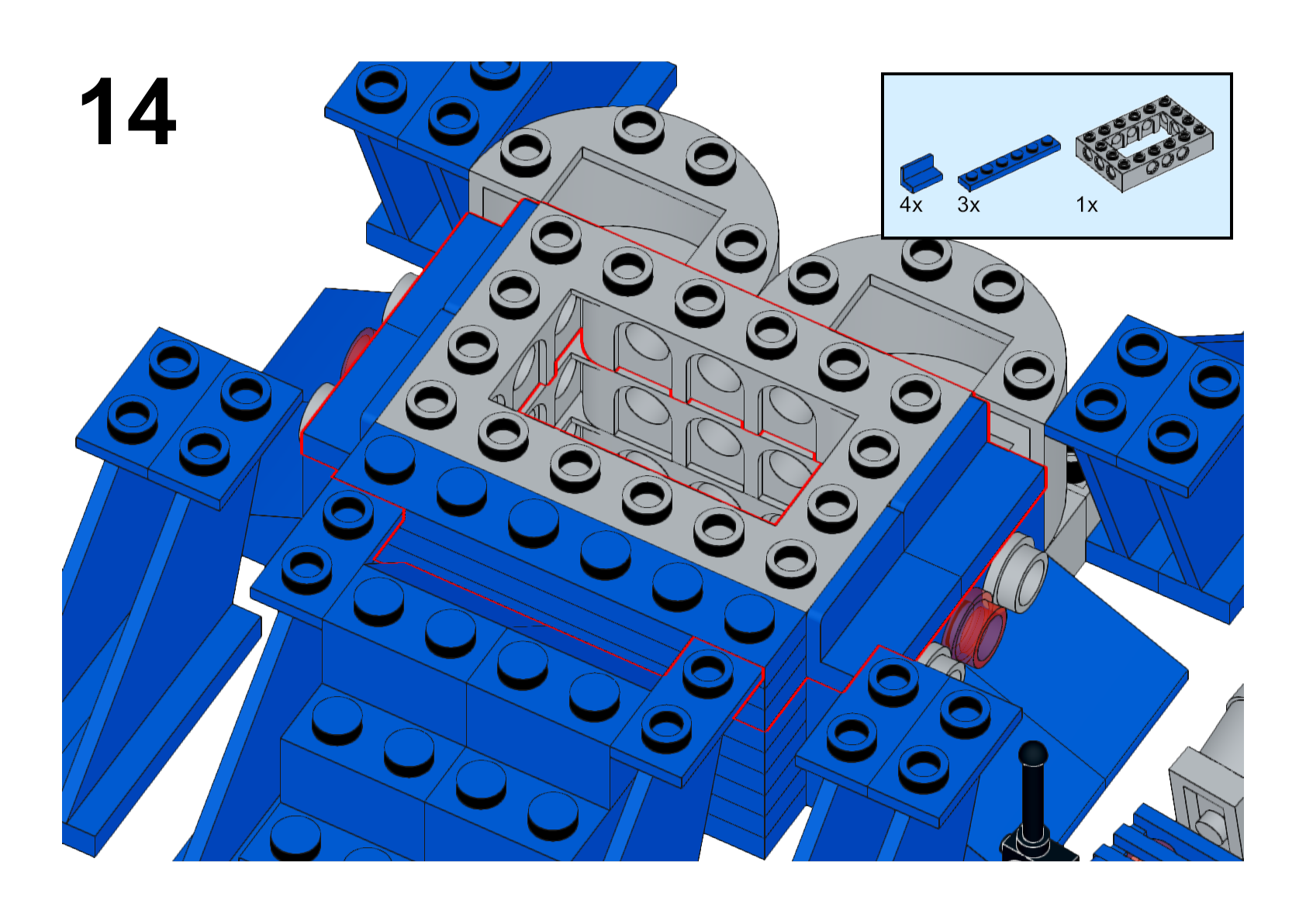 14

4x 3x 1x