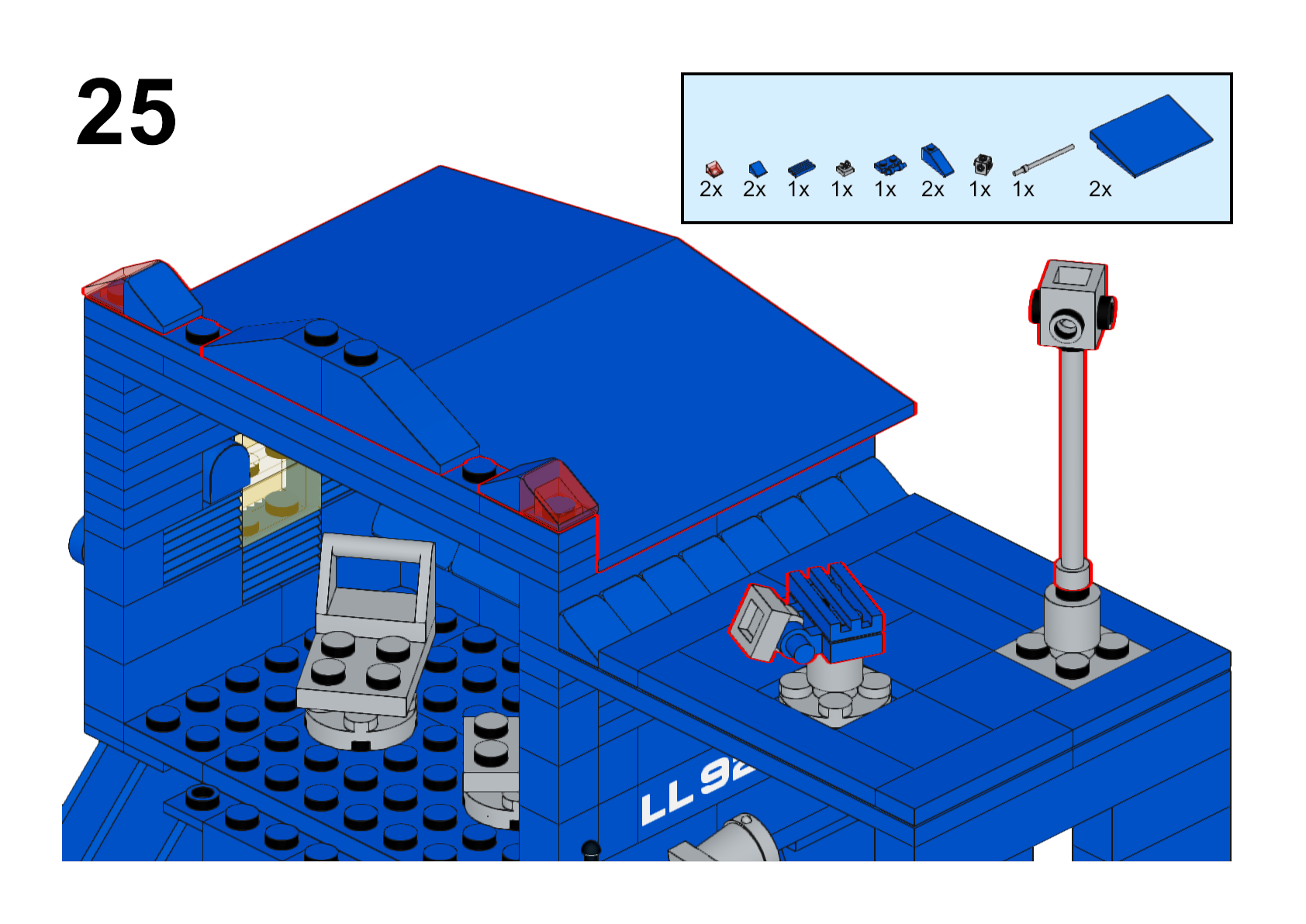 25

2x 2x 1x 1x 1x 2x 1x 1x 2x

LL 92