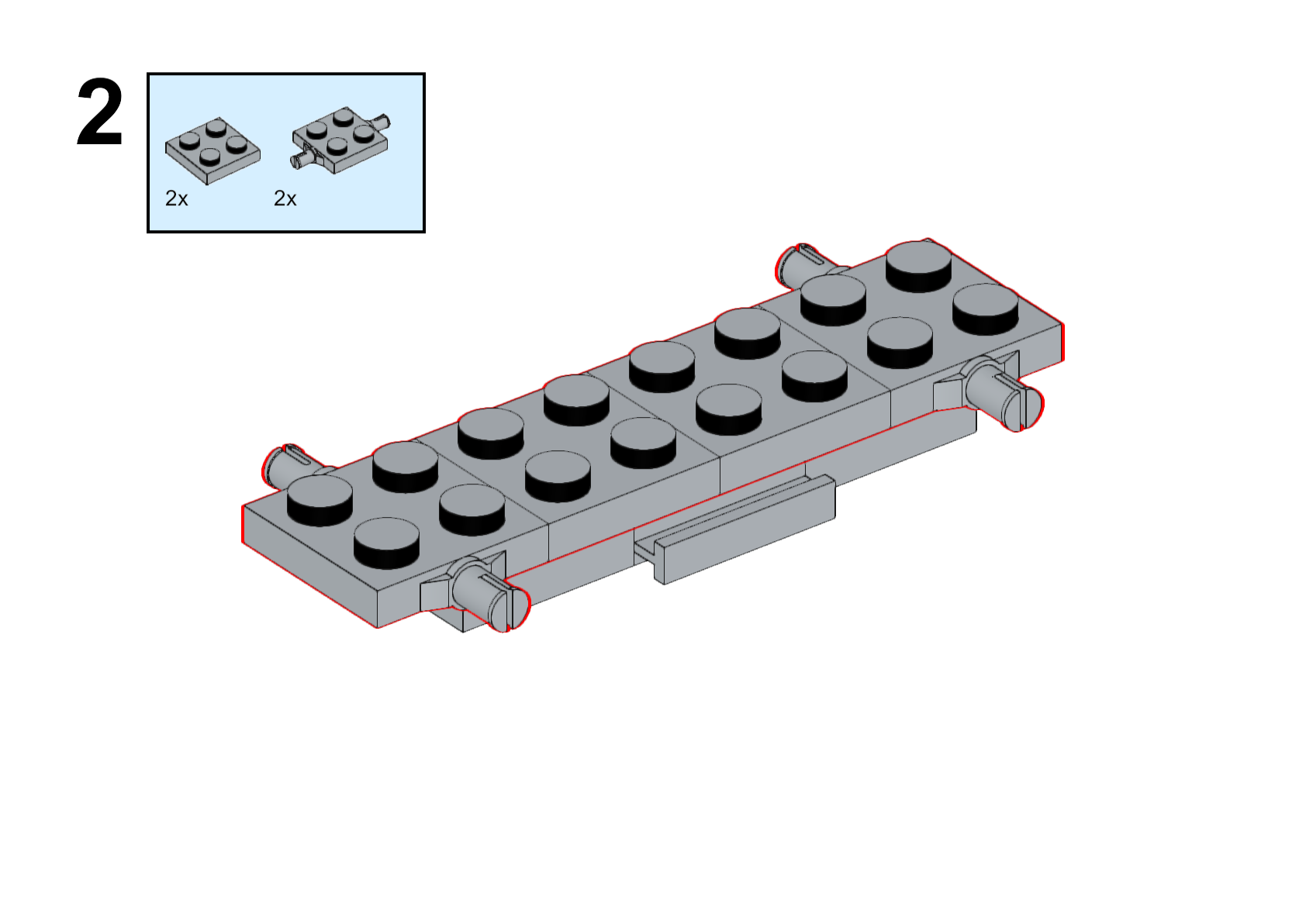 2

2x

2x