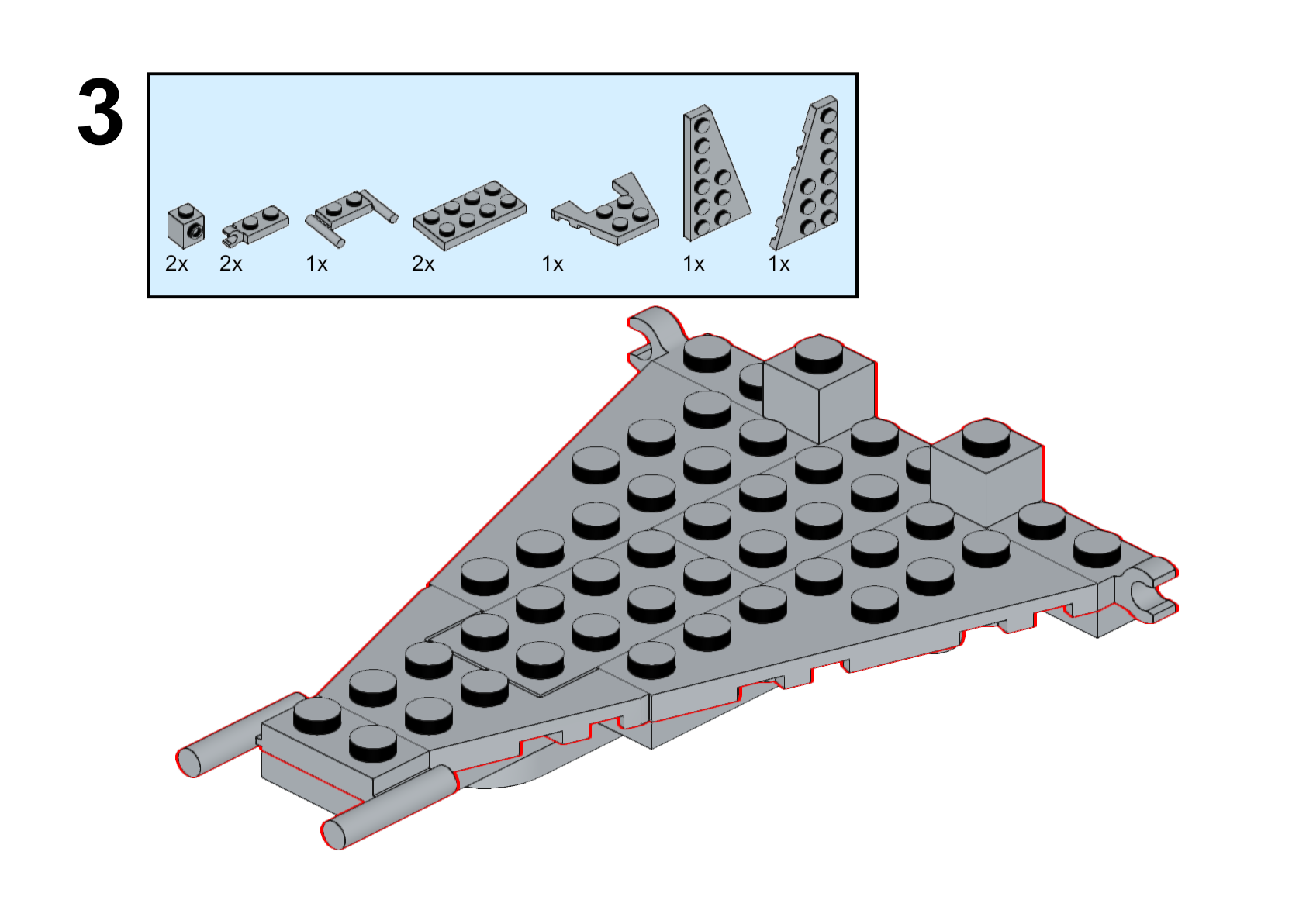 3

2x 2x 1x 2x 1x 1x 1x