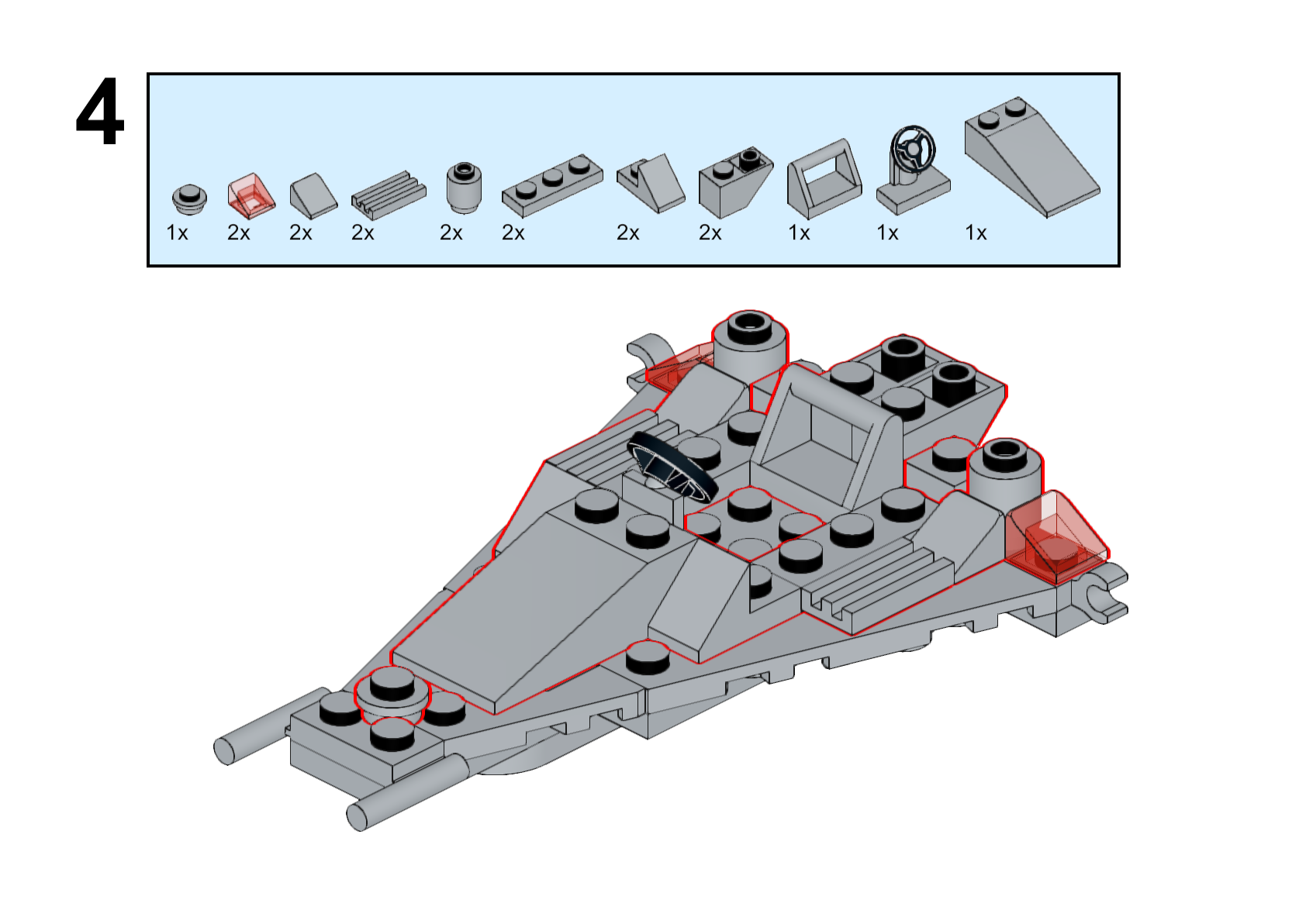 4

1x 2x 2x 2x 2x 2x 2x 2x 1x 1x 1x