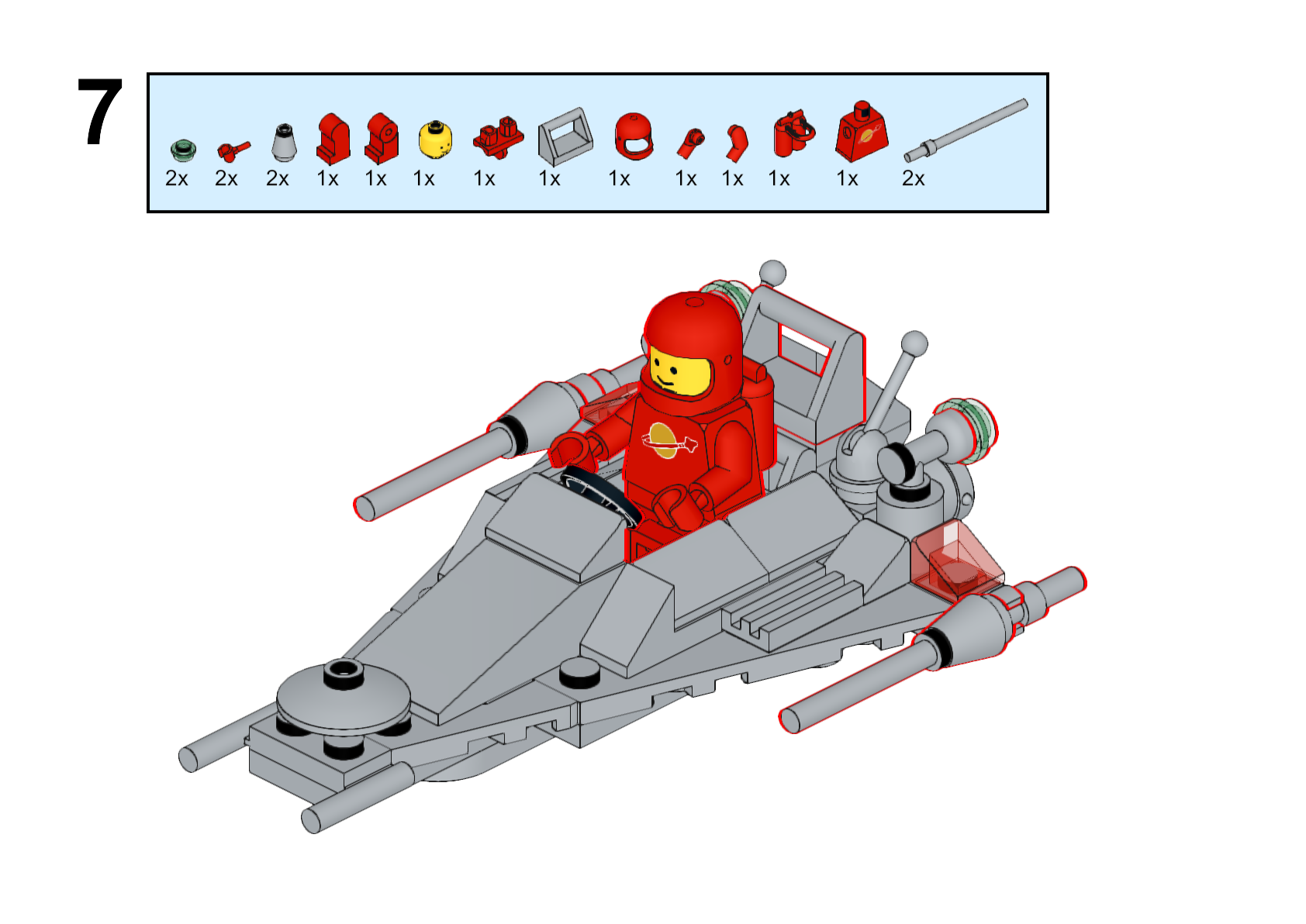 7

2x 2x 2x 1x 1x 1x 1x 1x 1x 1x 1x 1x 1x 2x