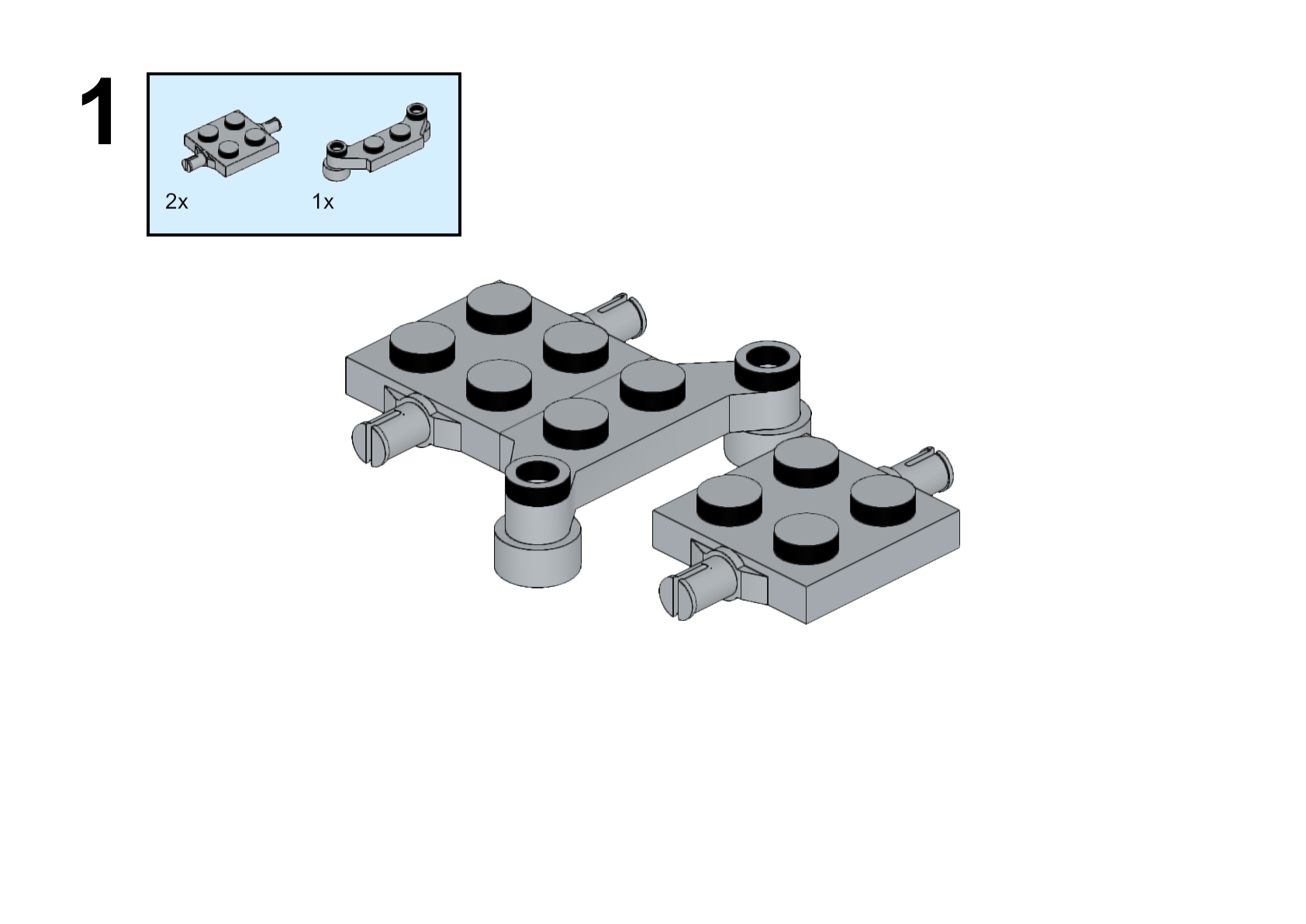 1

2x

1x