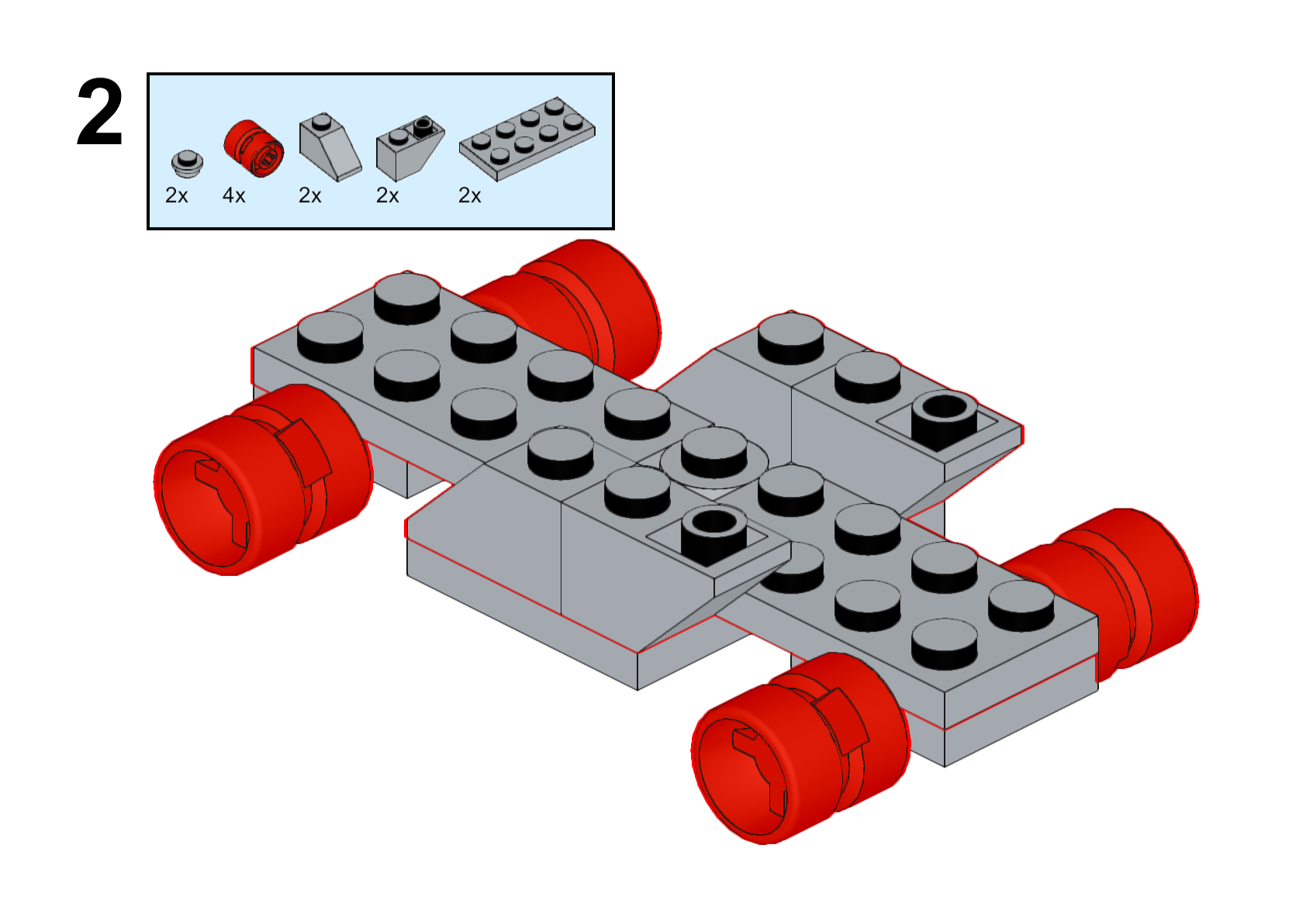 2

2x 4x 2x 2x 2x