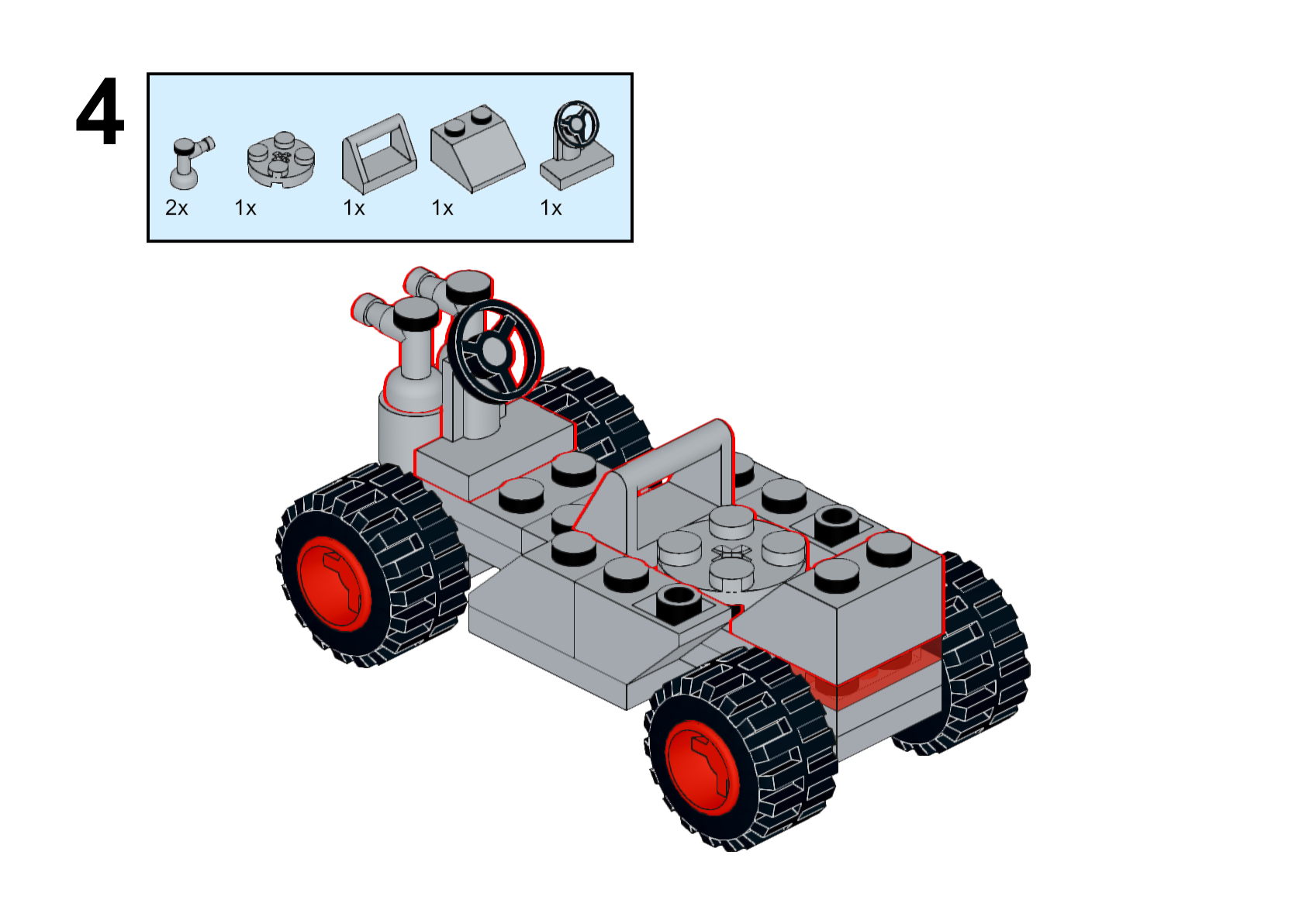 4

2x 1x 1x 1x 1x