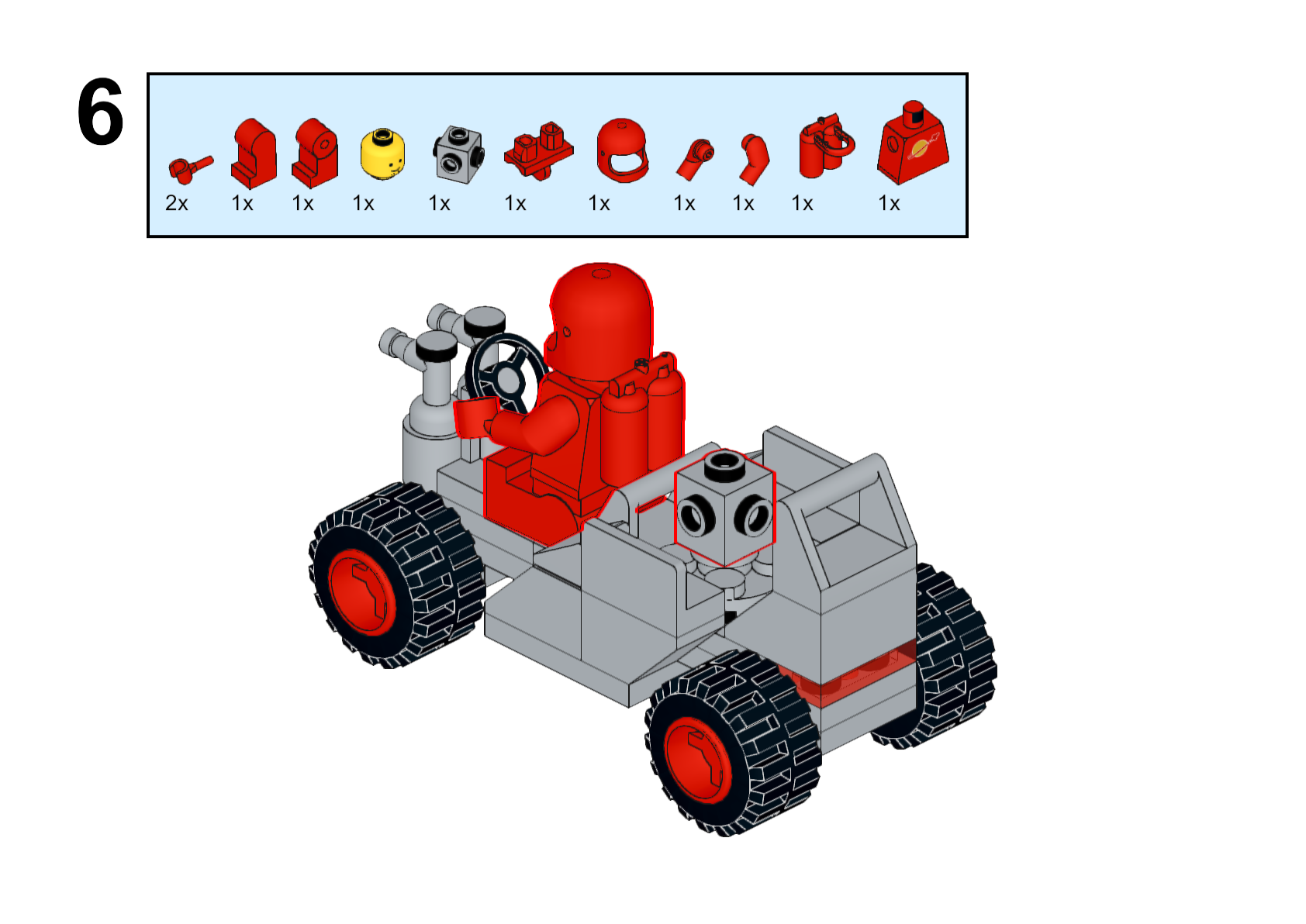 6

2x 1x 1x 1x 1x 1x 1x 1x 1x 1x 1x