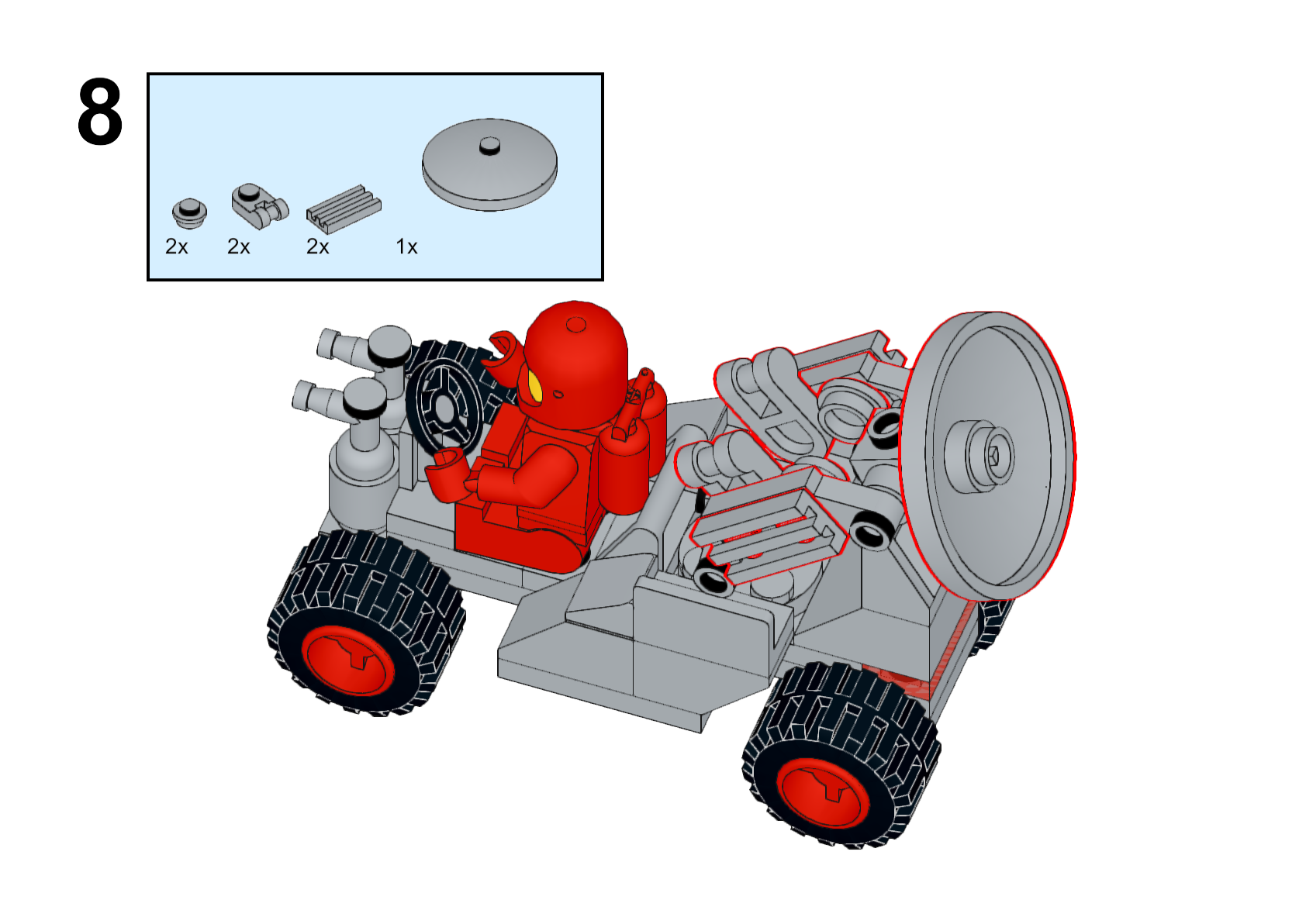 8

2x 2x 2x 1x