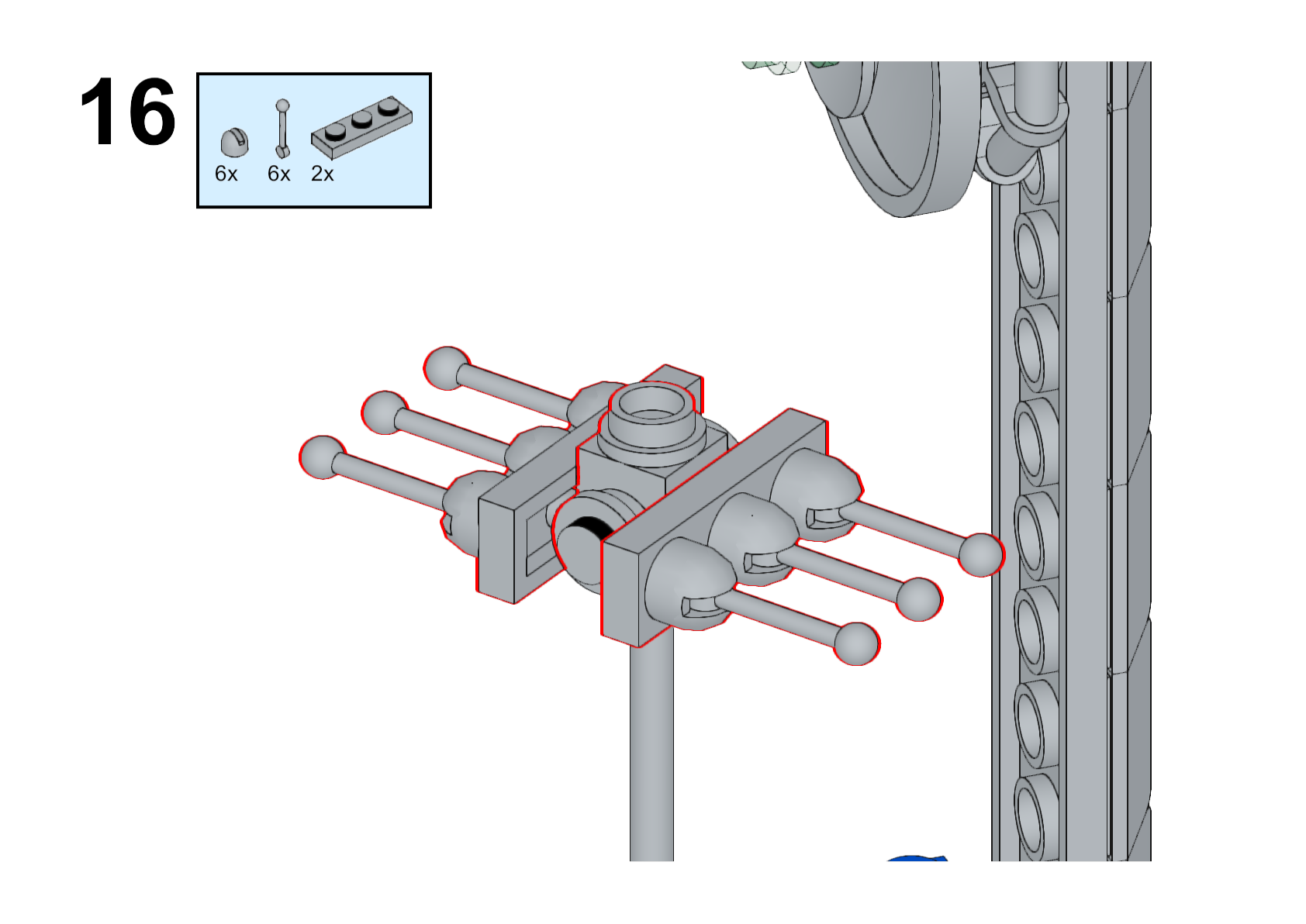 16

6x 6x 2x