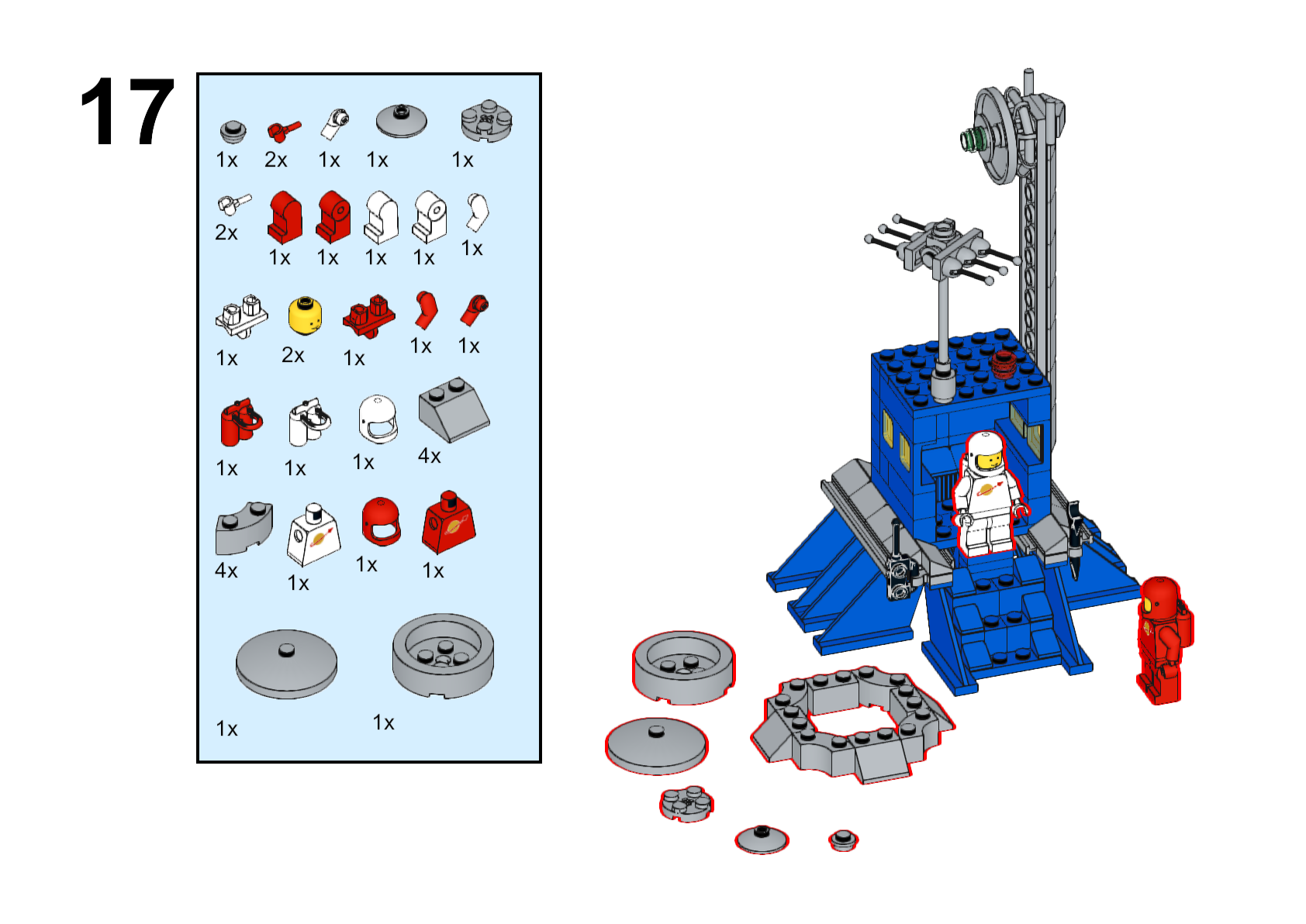 17

1x 2x 1x 1x 1x

2x 1x 1x 1x 1x 1x

1x 2x 1x 1x 1x

1x 1x 1x 4x

4x 1x 1x 1x

1x 1x