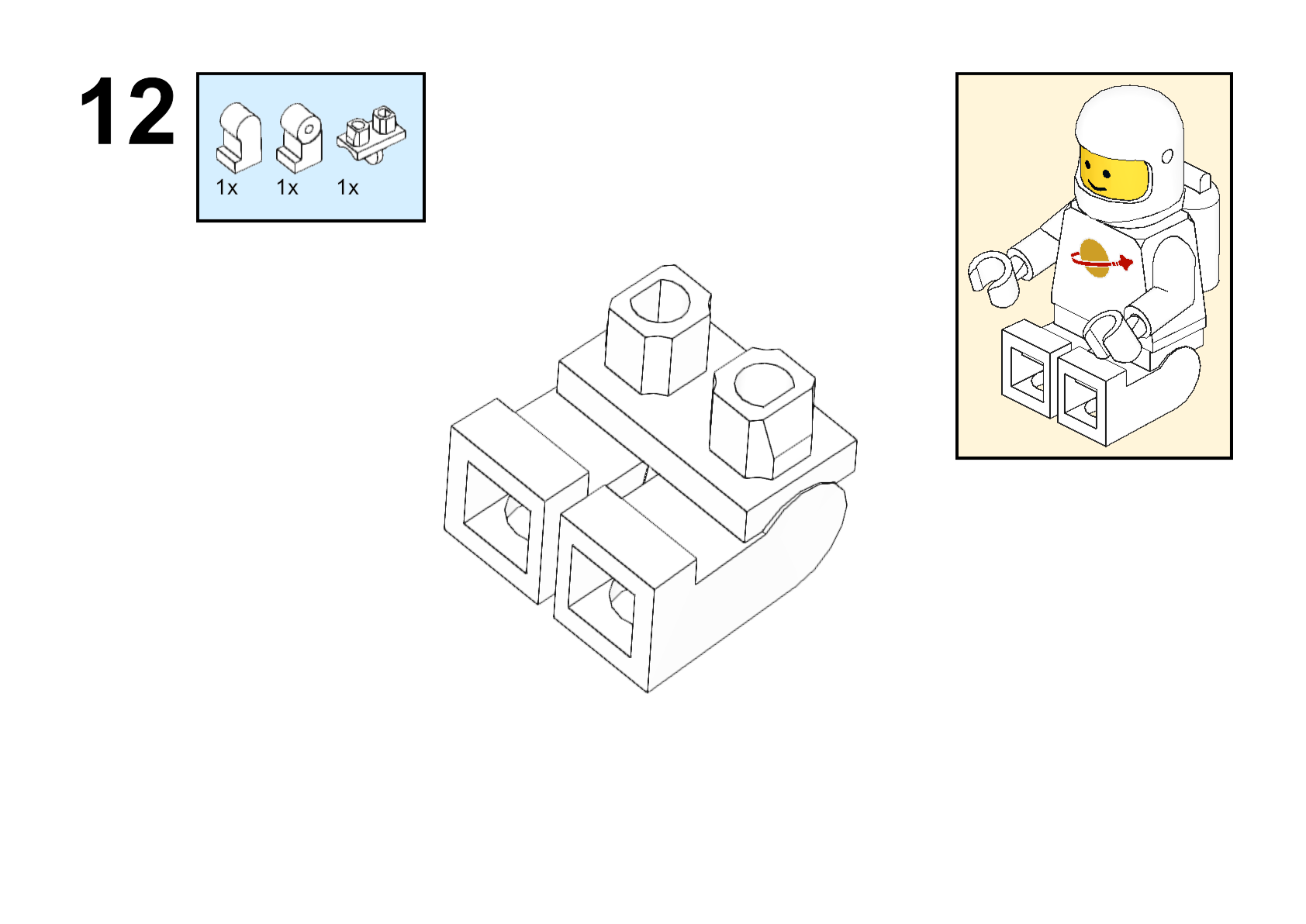 12

1x 1x 1x