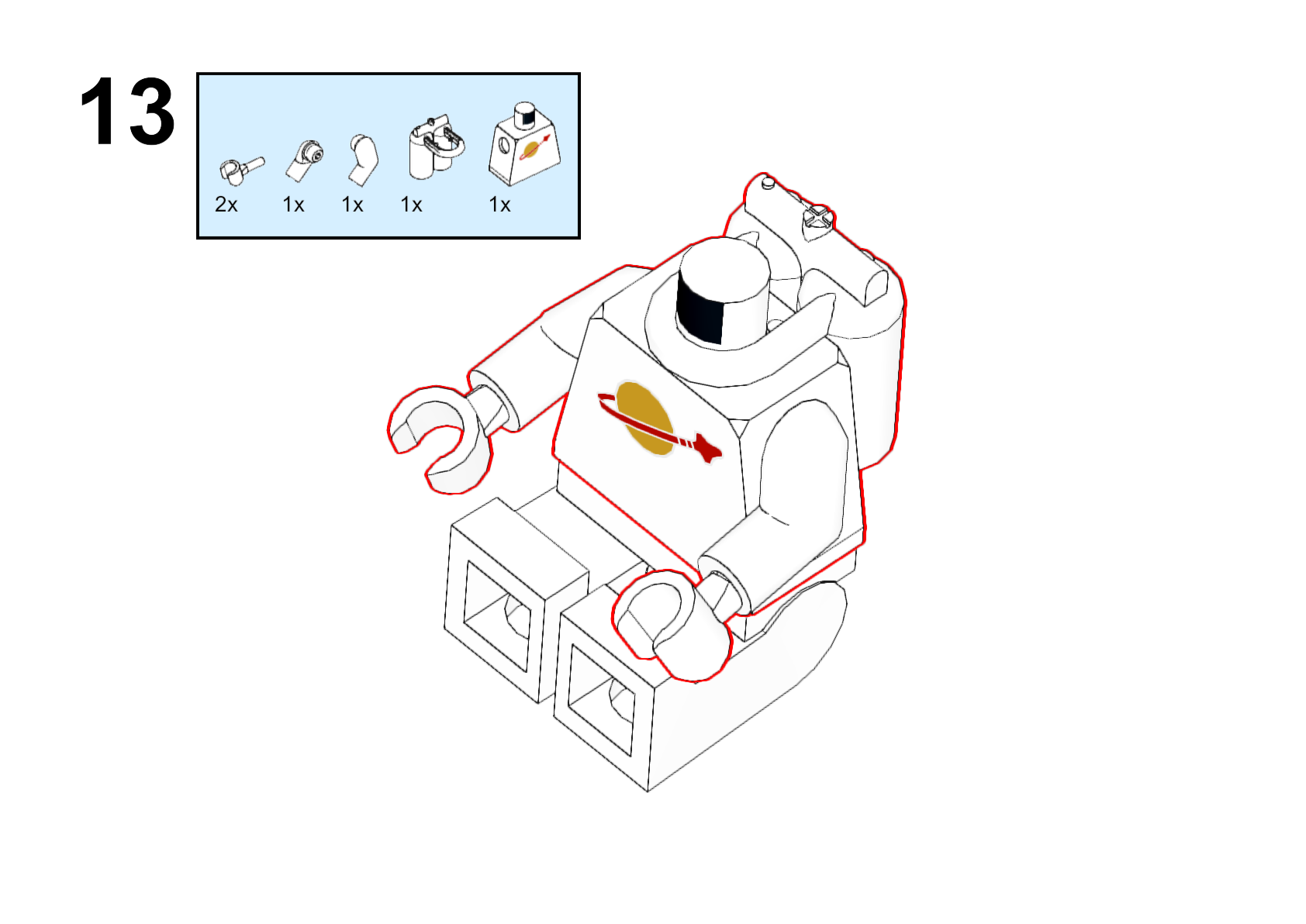 13

2x 1x 1x 1x 1x