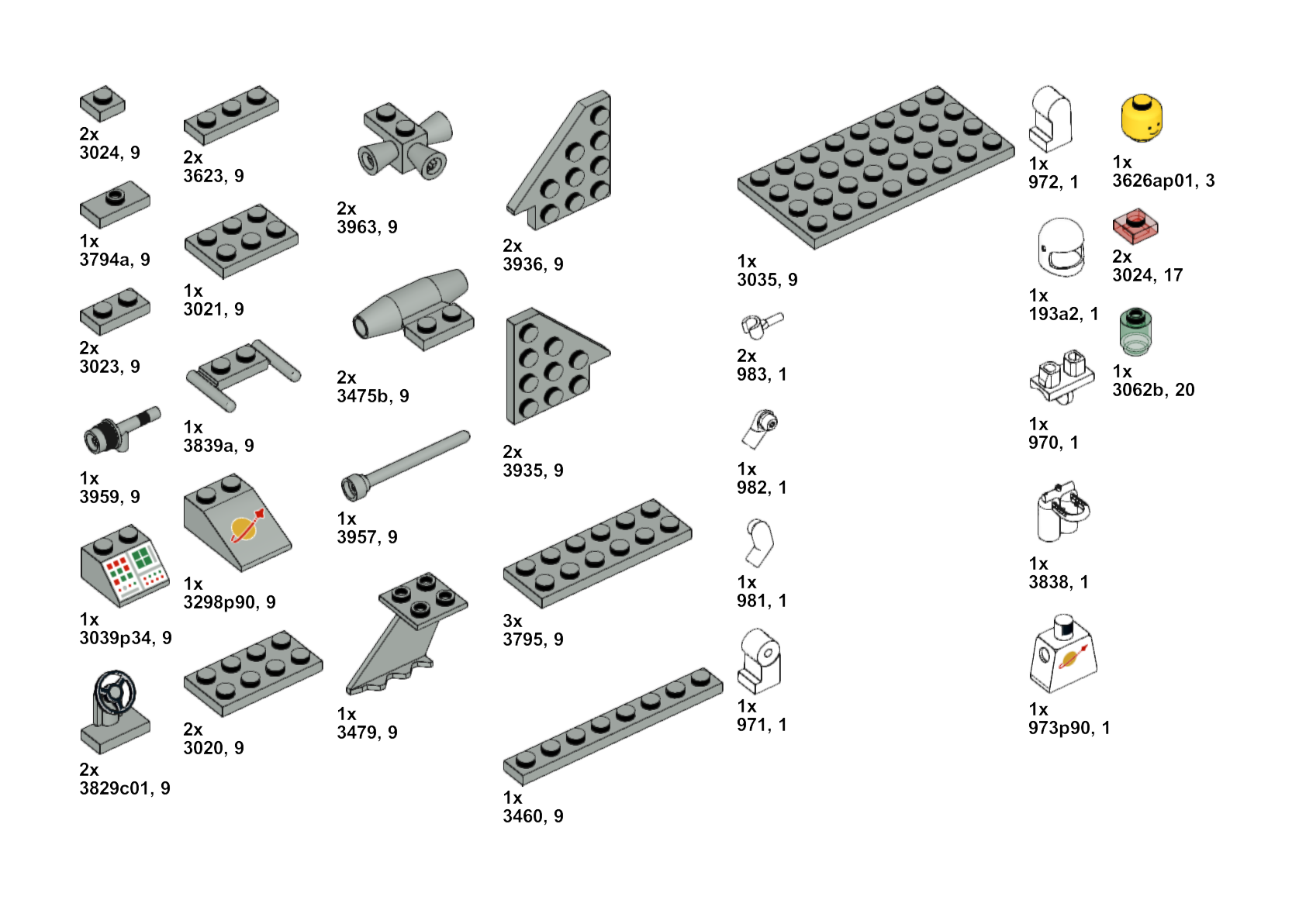 2x
3024, 9

1x
3794a, 9

2x
3023, 9

1x
3959, 9

1x
3039p34, 9

2x
3829c01, 9

2x
3623, 9

1x
3021, 9

1x
3839a, 9

1x
3298p90, 9

2x
3020, 9

2x
3963, 9

2x
3475b, 9

1x
3957, 9

1x
3479, 9

2x
3936, 9

2x
3935, 9

3x
3795, 9

1x
3460, 9

1x
3035, 9

2x
983, 1

1x
982, 1

1x
981, 1

1x
971, 1

1x
972, 1

1x
193a2, 1

1x
970, 1

1x
3838, 1

1x
973p90, 1

1x
3626ap01, 3

2x
3024, 17

1x
3062b, 20