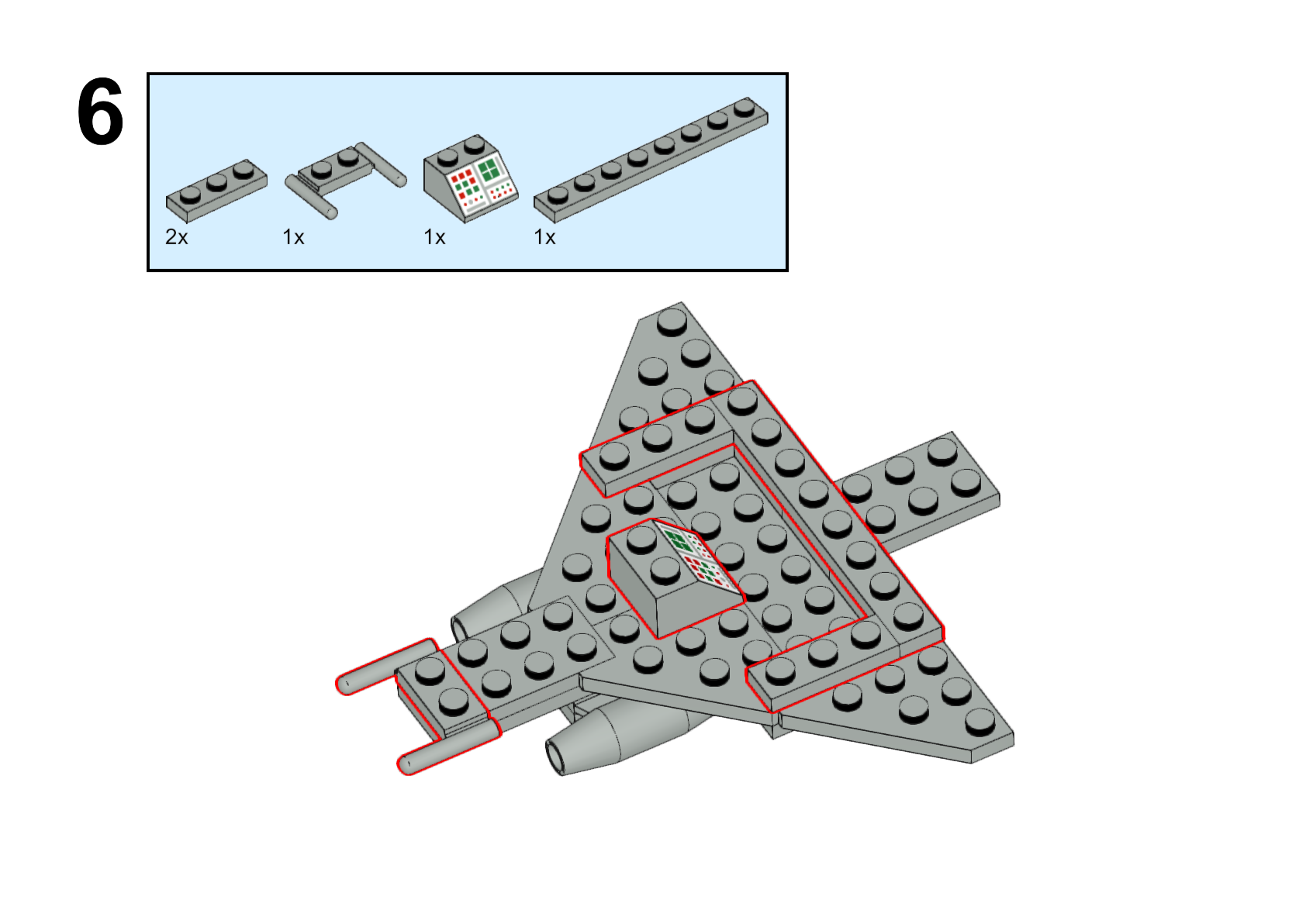 6

2x

1x

1x

1x