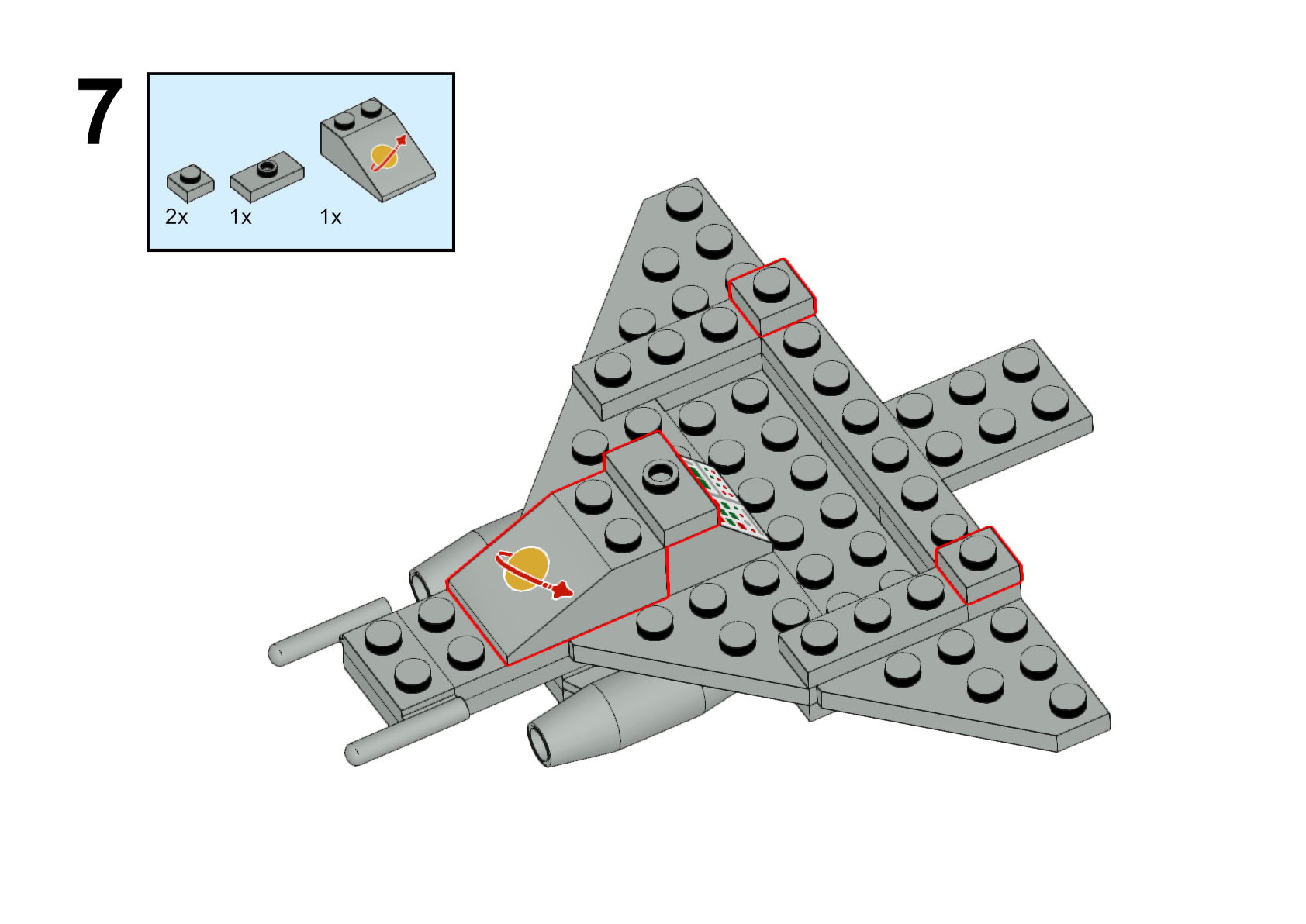 7

2x 1x 1x