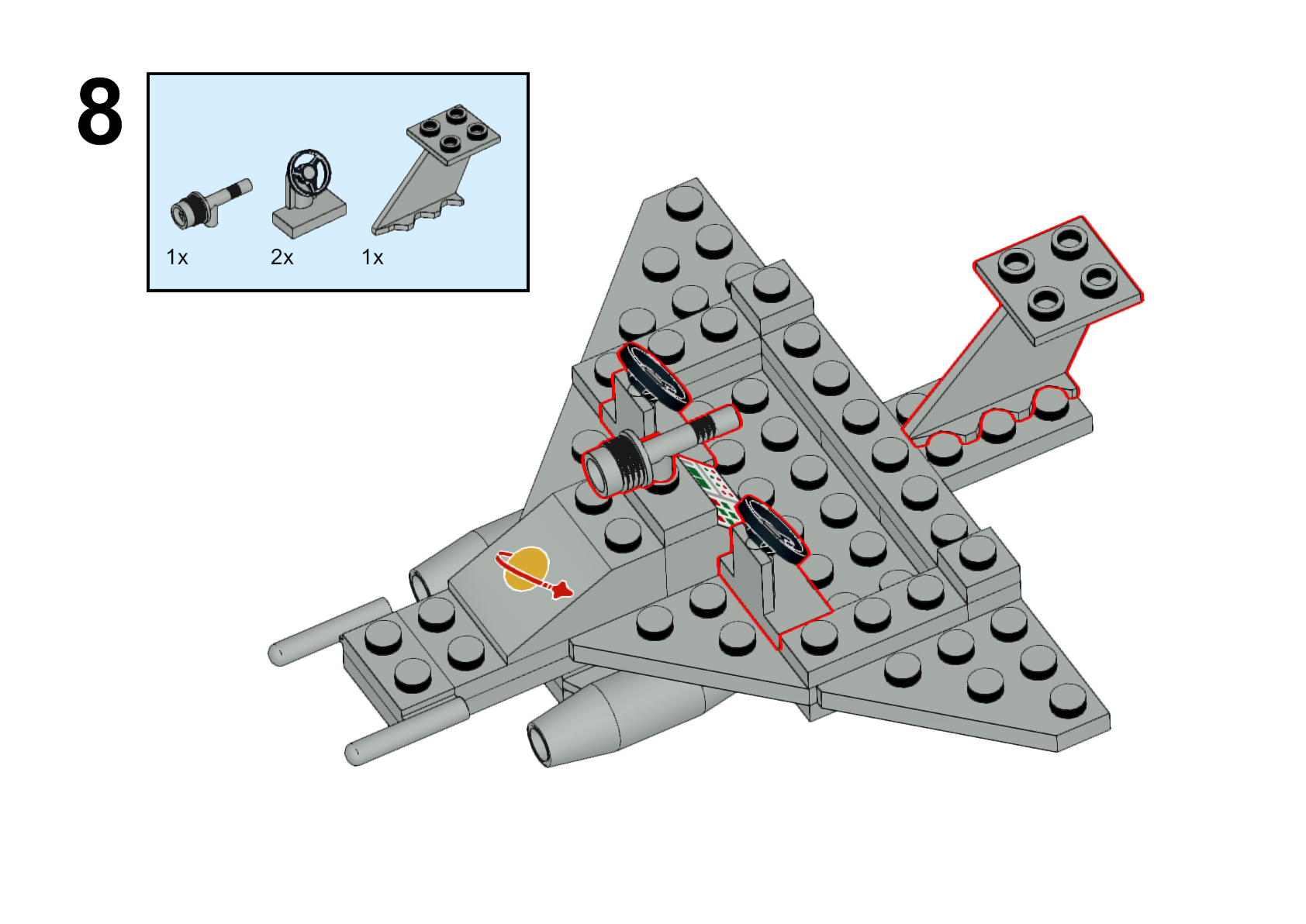 8

1x 2x 1x