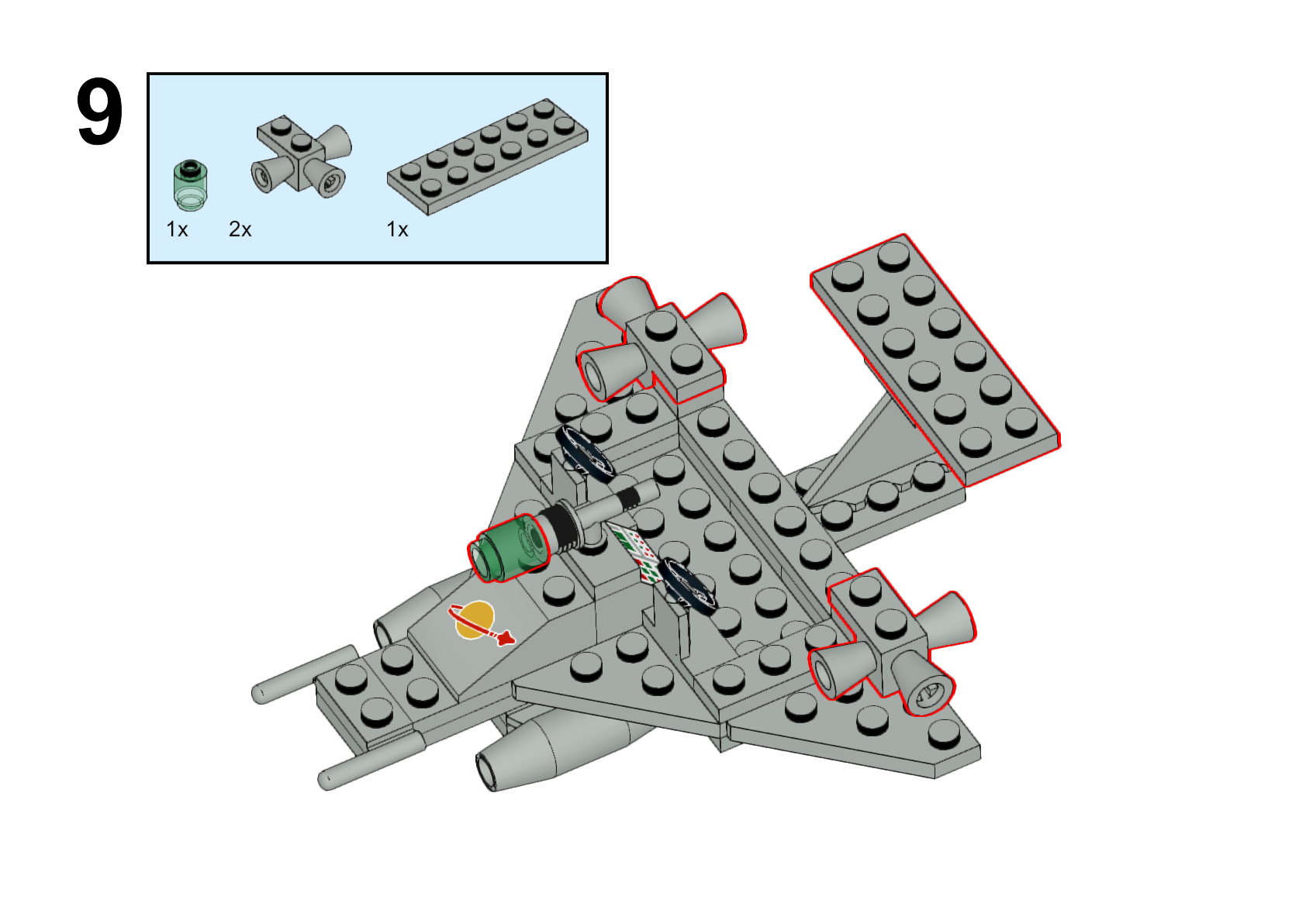 9

1x 2x 1x