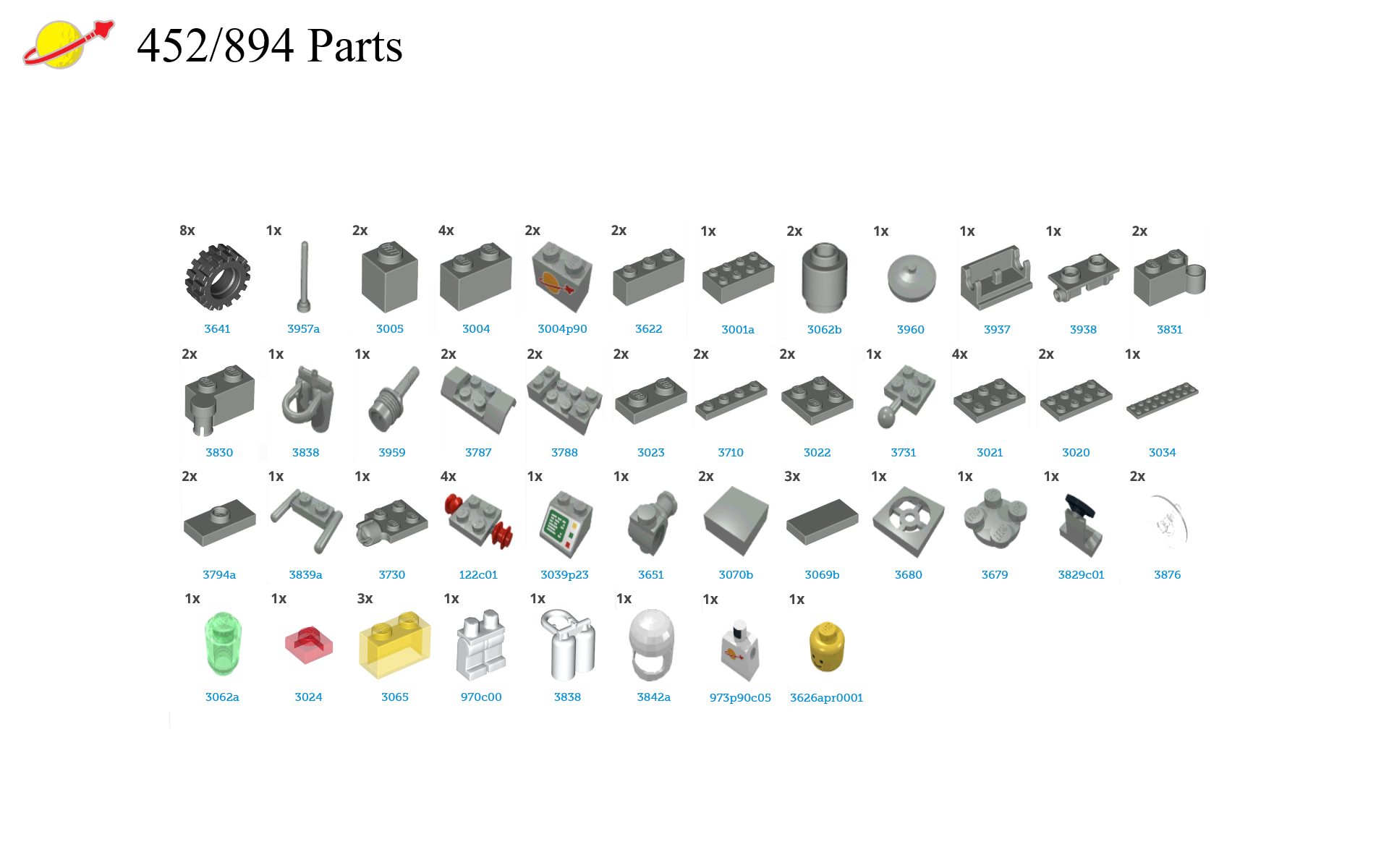 452/894 Parts

8x 3641
1x 3957a
2x 3005
4x 3004
2x 3004p90
2x 3622
1x 3001a
2x 3062b
1x 3960
1x 3937
1x 3938
2x 3831

2x 3830
1x 3838
1x 3959
2x 3787
2x 3788
2x 3023
2x 3710
2x 3022
1x 3731
4x 3021
2x 3020
1x 3034

2x 3794a
1x 3839a
1x 3730
4x 122c01
1x 3039p23
1x 3651
2x 3070b
3x 3069b
1x 3680
1x 3679
1x 3829c01
2x 3876

1x 3062a
1x 3024
3x 3065
1x 970c00
1x 3838
1x 3842a
1x 973p90c05
1x 3626apr0001