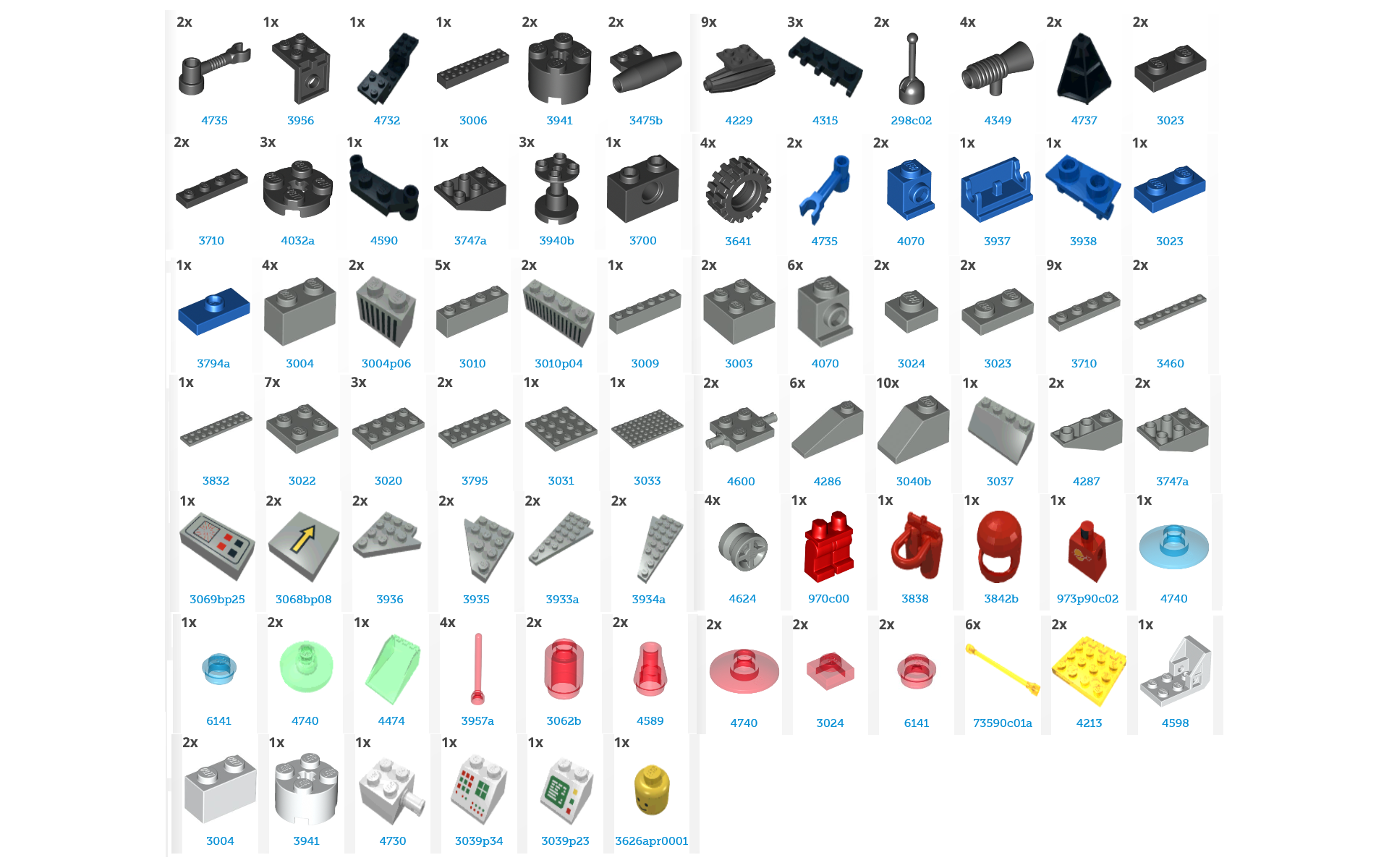 2x 4735
1x 3956
1x 4732
1x 3006
2x 3941
2x 3475b
9x 4229
3x 4315
2x 298c02
4x 4349
2x 4737
2x 3023

2x 3710
3x 4032a
1x 4590
1x 3747a
3x 3940b
1x 3700
4x 3641
2x 4735
2x 4070
1x 3937
1x 3938
1x 3023

1x 3794a
4x 3004
2x 3004p06
5x 3010
2x 3010p04
1x 3009
2x 3003
6x 4070
2x 3024
2x 3023
9x 3710
2x 3460

1x 3832
7x 3022
3x 3020
2x 3795
1x 3031
1x 3033
2x 4600
6x 4286
10x 3040b
1x 3037
2x 4287
2x 3747a

1x 3069bp25
2x 3068bp08
2x 3936
2x 3935
2x 3933a
2x 3934a
4x 4624
1x 970c00
1x 3838
1x 3842b
1x 973p90c02
1x 4740

1x 6141
2x 4740
1x 4474
4x 3957a
2x 3062b
2x 4589
2x 4740
2x 3024
2x 6141
6x 73590c01a
2x 4213
1x 4598

2x 3004
1x 3941
1x 4730
1x 3039p34
1x 3039p23
1x 3626apr0001